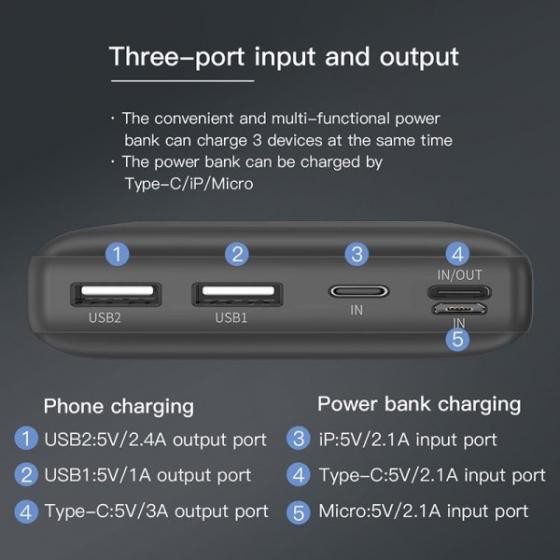 Three–port input and output

· The convenient and multi–functional power bank can charge 3 devices at the same time
· The power bank can be charged by Type–C/iP/Micro

1
USB2

2
USB1

3
IN

4
IN/OUT

IN
5

Phone charging
1 USB2:5V/2.4A output port
2 USB1:5V/1A output port
4 Type–C:5V/3A output port

Power bank charging
3 iP:5V/2.1A input port
4 Type–C:5V/2.1A input port
5 Micro:5V/2.1A input port