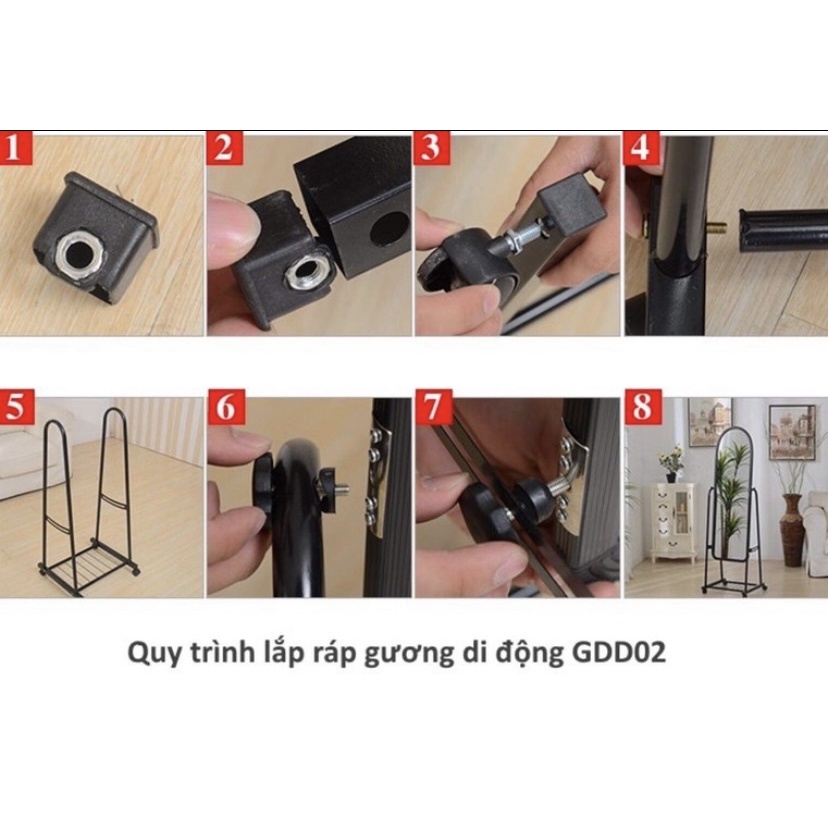 1
2
3
4
5
6
7
8

Quy trình lắp ráp gương di động GDD02