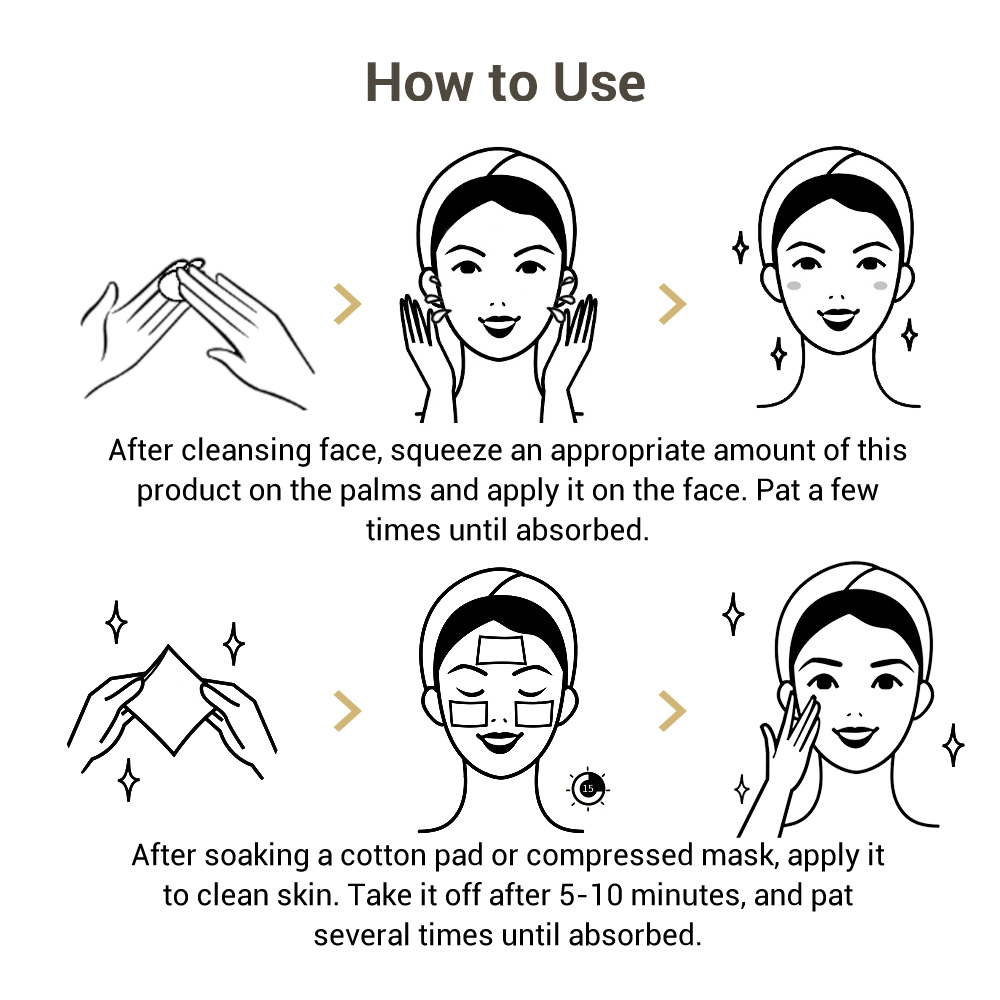 How to Use

After cleansing face, squeeze an appropriate amount of this product on the palms and apply it on the face. Pat a few times until absorbed.

15

After soaking a cotton pad or compressed mask, apply it to clean skin. Take it off after 5-10 minutes, and pat several times until absorbed.