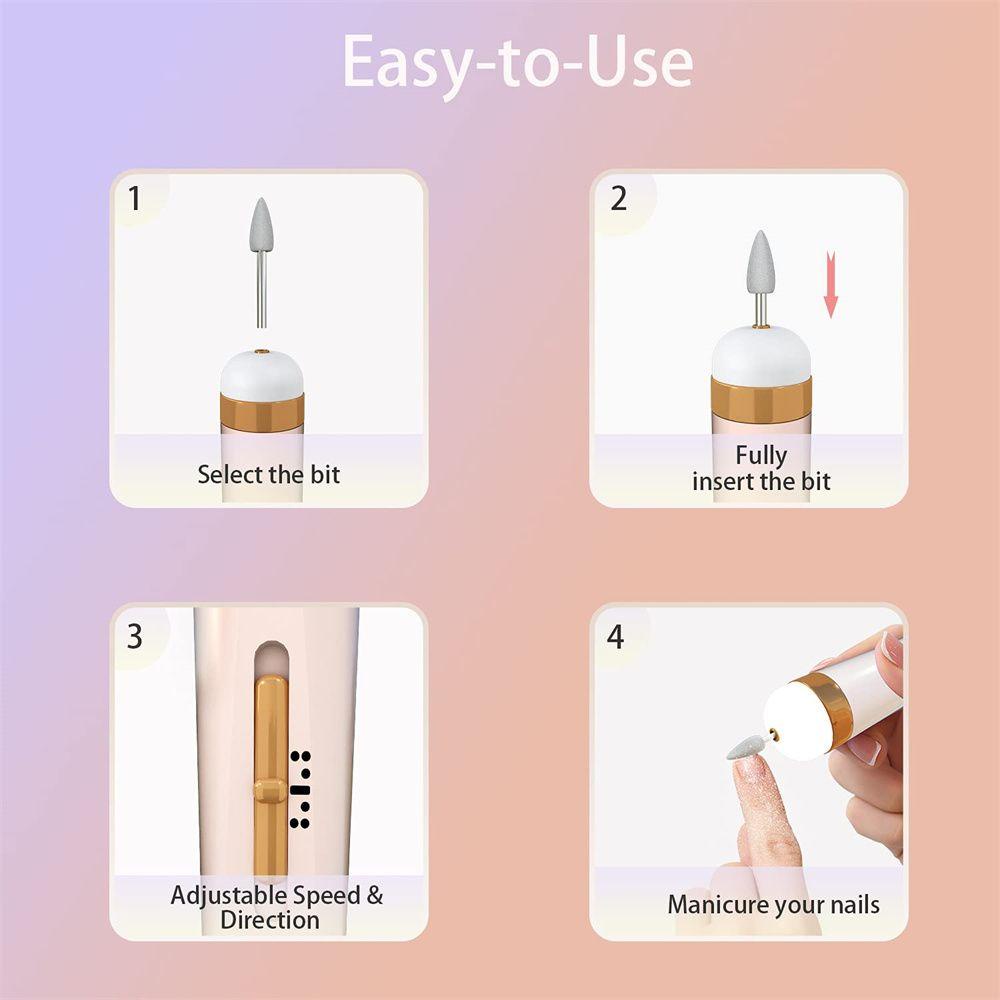 Easy-to-Use

1

Select the bit

2

Fully insert the bit

3

Adjustable Speed & Direction

4

Manicure your nails