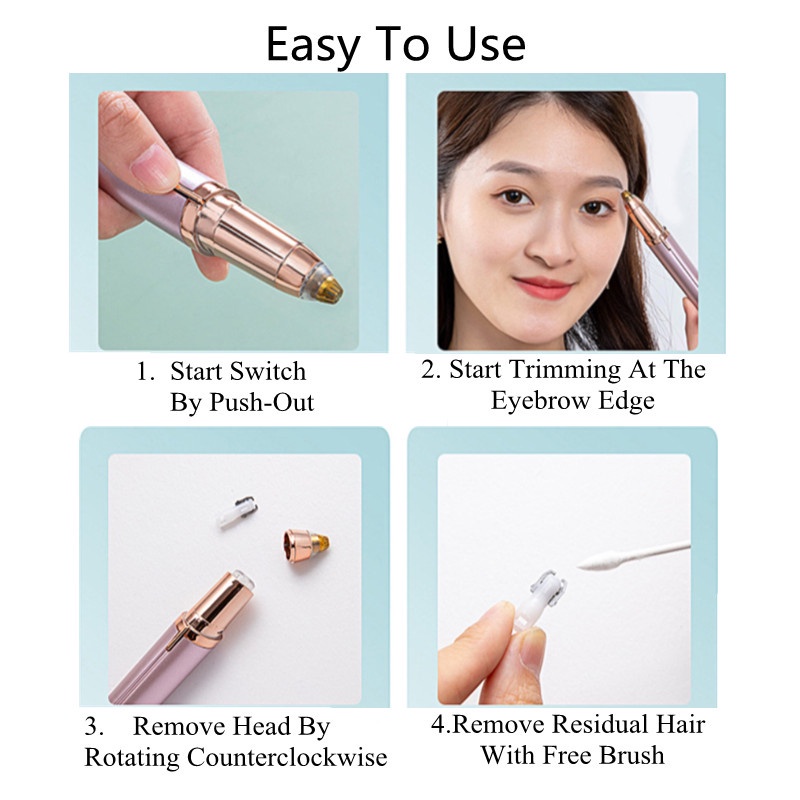 Easy To Use

1. Start Switch By Push-Out

2. Start Trimming At The Eyebrow Edge

3. Remove Head By Rotating Counterclockwise

4.Remove Residual Hair With Free Brush