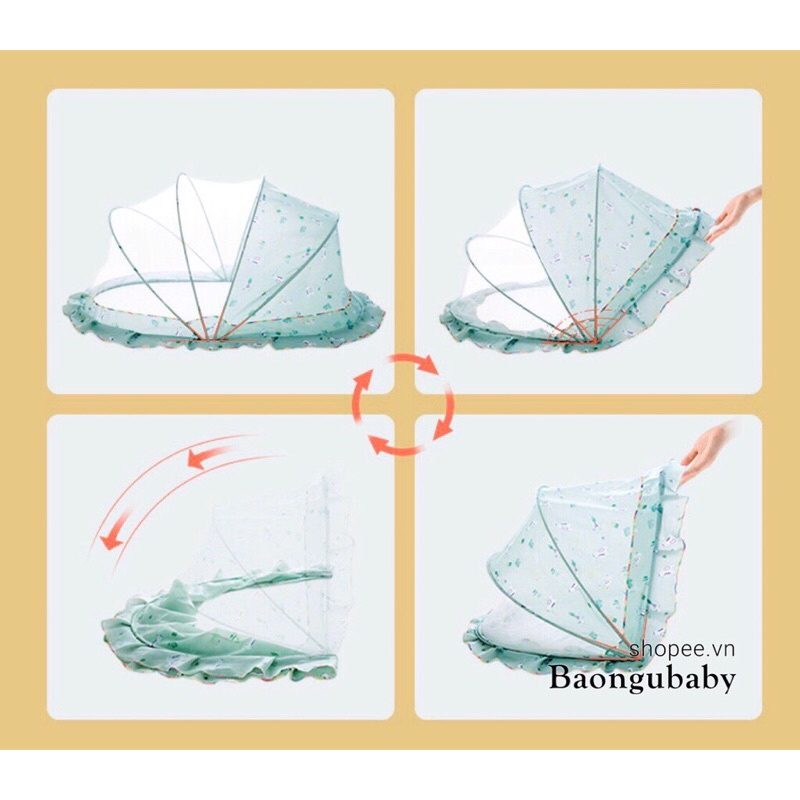 shopee.vn
Baongubaby