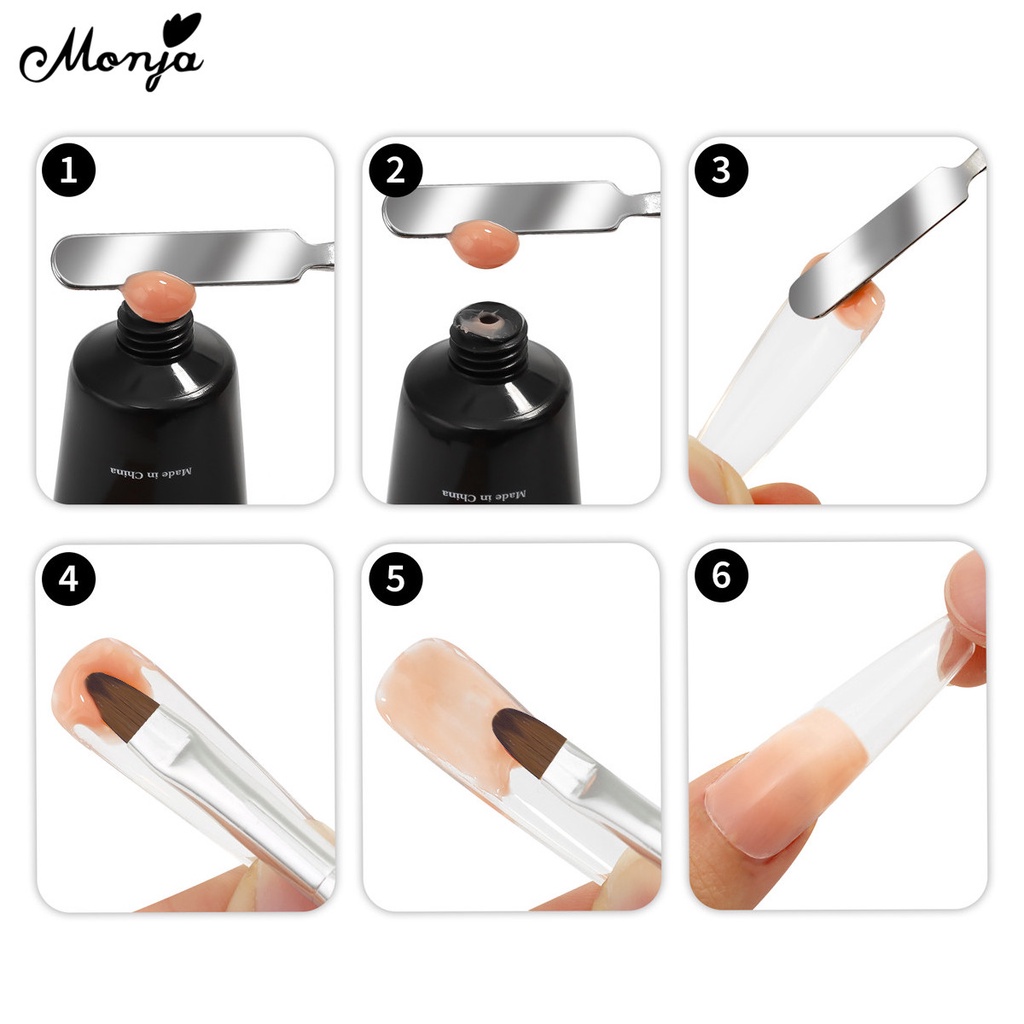 Monja

1

Made in China

2

Made in China

3

4

5

6