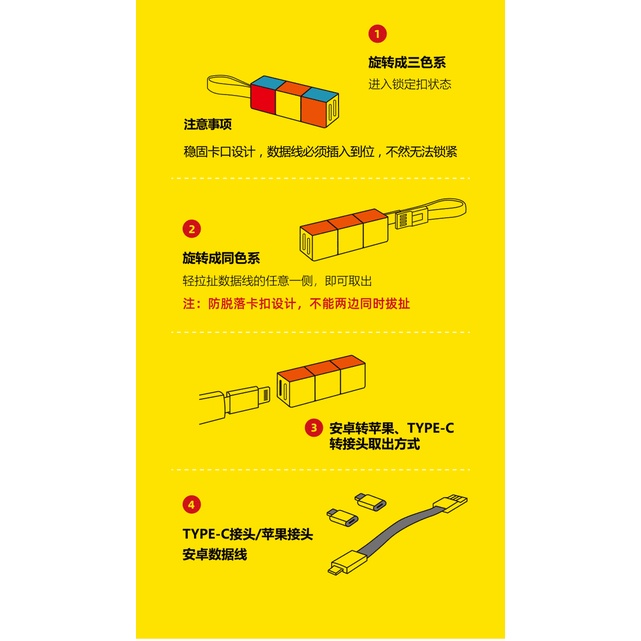 1

旋转成三色系

进入锁定扣状态

注意事项

稳固卡口设计，数据线必须插入到位，不然无法锁紧

2

旋转成同色系

轻拉扯数据线的任意一侧，即可取出

注：防脱落卡扣设计，不能两边同时拔扯

3 安卓转苹果、TYPE-C 转接头取出方式

4

TYPE-C接头/苹果接头

安卓数据线