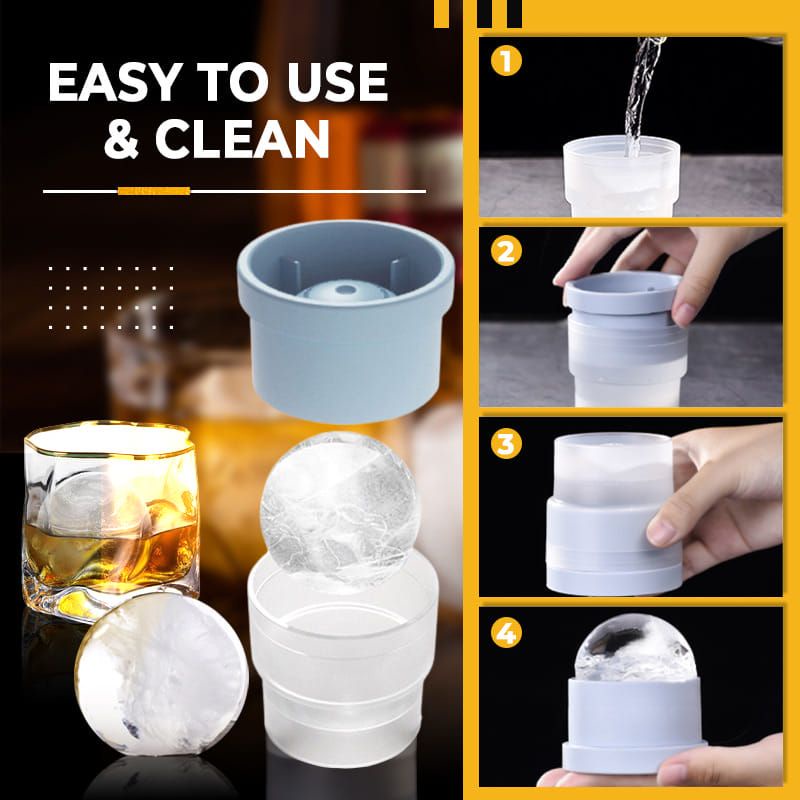 EASY TO USE
& CLEAN

1

2

3

4