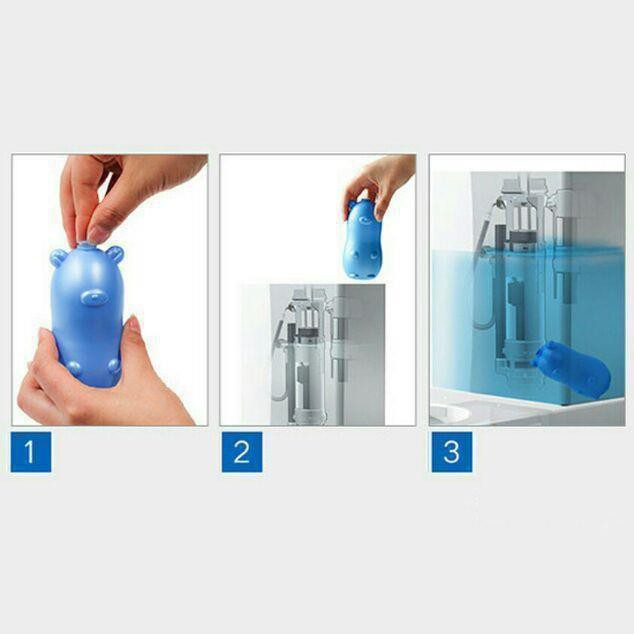 1

2

3