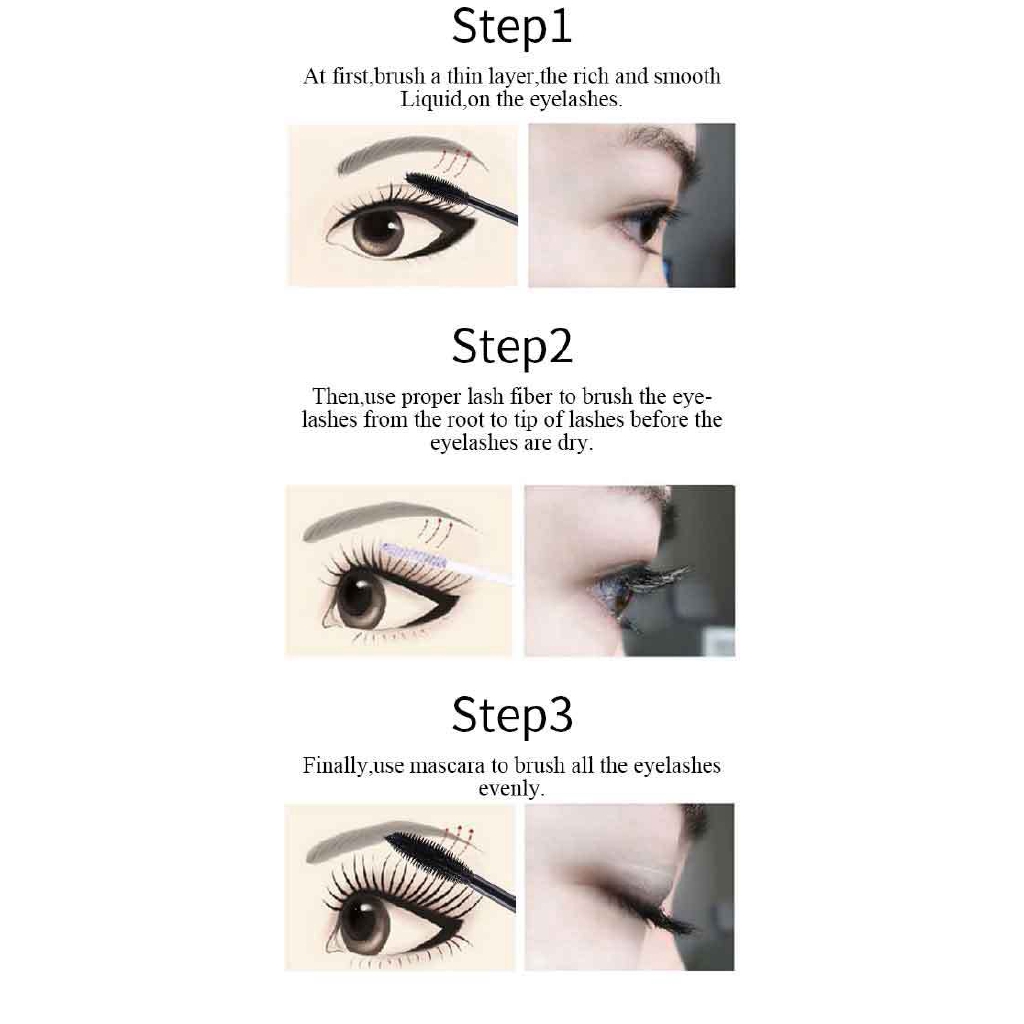 Step1

At first,brush a thin layer,the rich and smooth Liquid,on the eyelashes.

Step2

Then,use proper lash fiber to brush the eyelashes from the root to tip of lashes before the eyelashes are dry.

Step3

Finally,use mascara to brush all the eyelashes evenly.