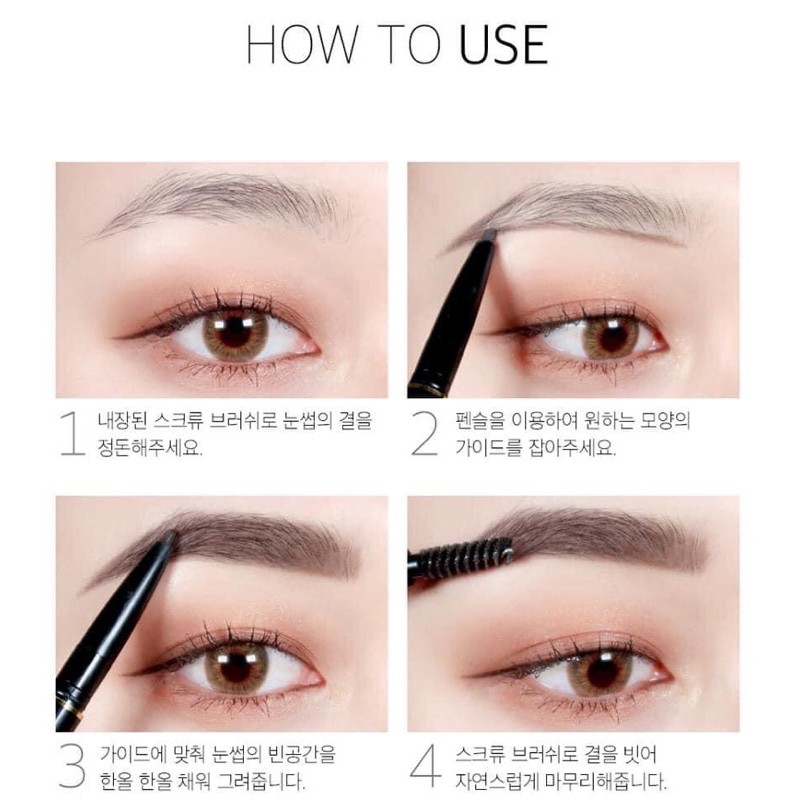 HOW TO USE

1 내장된 스크류 브러쉬로 눈썹의 결을 정돈해주세요.

2 펜슬을 이용하여 원하는 모양의 가이드를 잡아주세요.

3 가이드에 맞춰 눈썹의 빈공간을 한올 한올 채워 그려줍니다.

4 스크류 브러쉬로 결을 빗어 자연스럽게 마무리해줍니다.