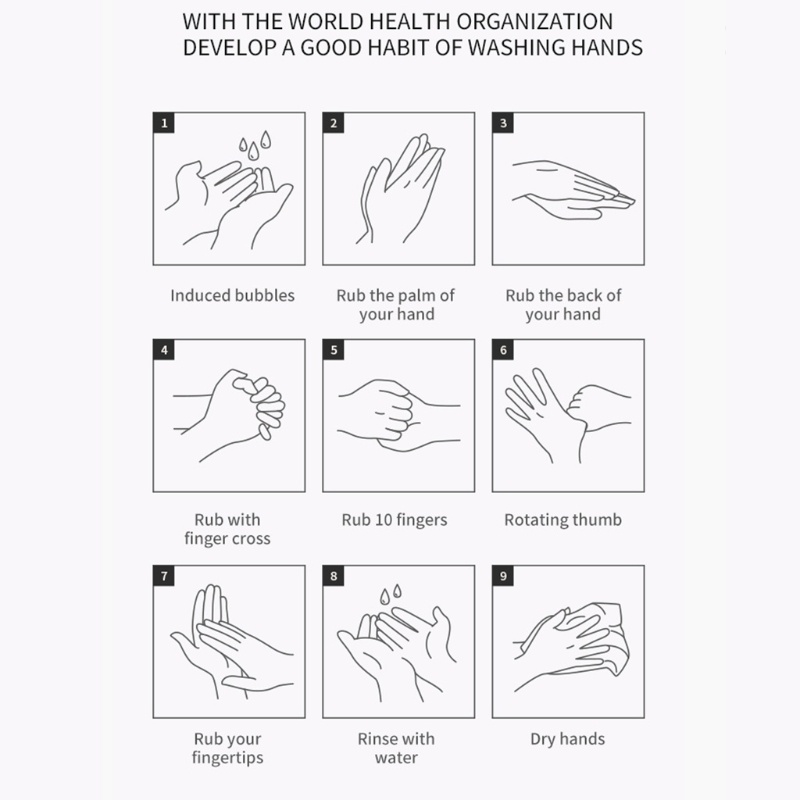 WITH THE WORLD HEALTH ORGANIZATION
DEVELOP A GOOD HABIT OF WASHING HANDS

1

Induced bubbles

2

Rub the palm of your hand

3

Rub the back of your hand

4

Rub with finger cross

5

Rub 10 fingers

6

Rotating thumb

7

Rub your fingertips

8

Rinse with water

9

Dry hands