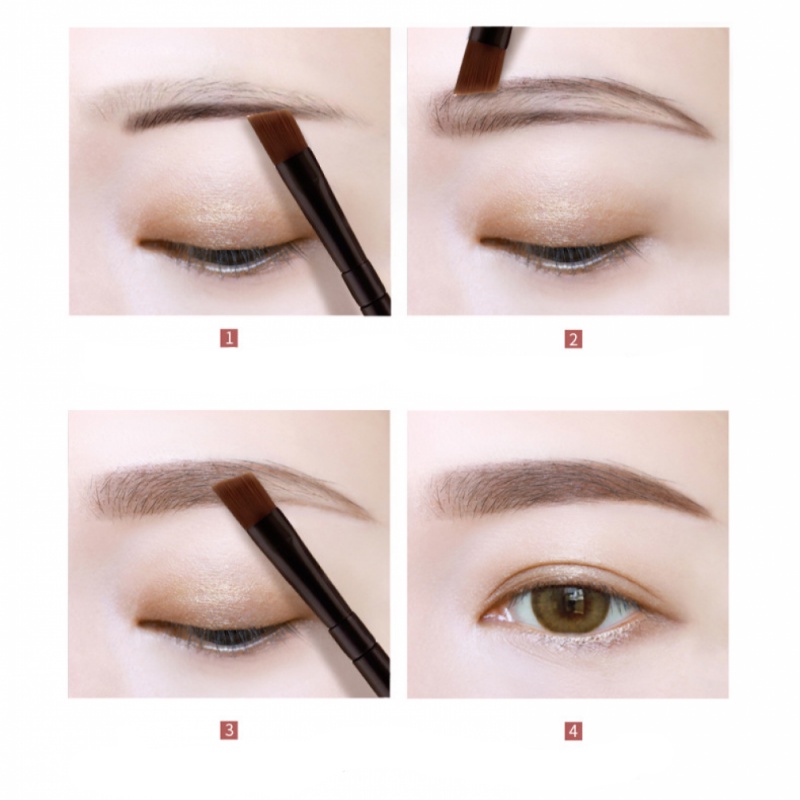 1

2

3

4