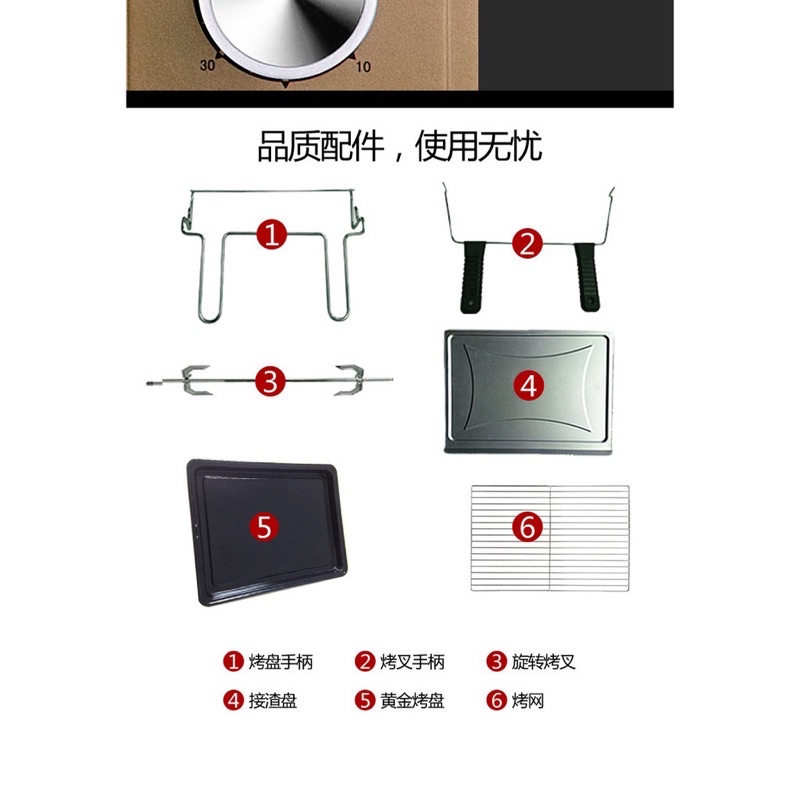 30 10

品质配件，使用无忧

1

2

3

4

5

6

1 烤盘手柄 2 烤叉手柄 3 旋转烤叉
4 接渣盘 5 黄金烤盘 6 烤网