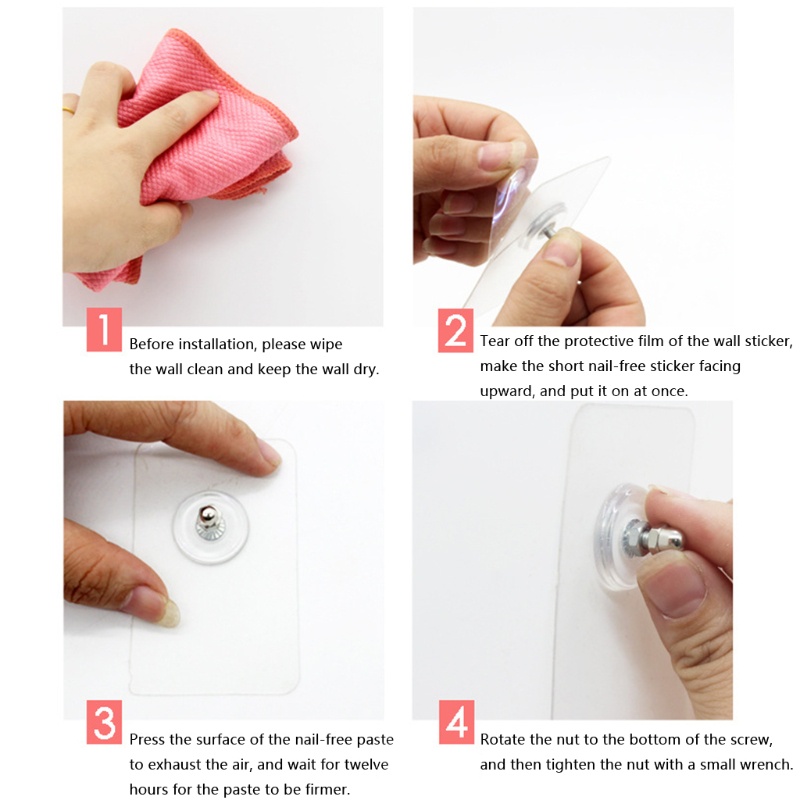 1
Before installation, please wipe the wall clean and keep the wall dry.

2
Tear off the protective film of the wall sticker, make the short nail-free sticker facing upward, and put it on at once.

3
Press the surface of the nail-free paste to exhaust the air, and wait for twelve hours for the paste to be firmer.

4
Rotate the nut to the bottom of the screw, and then tighten the nut with a small wrench.