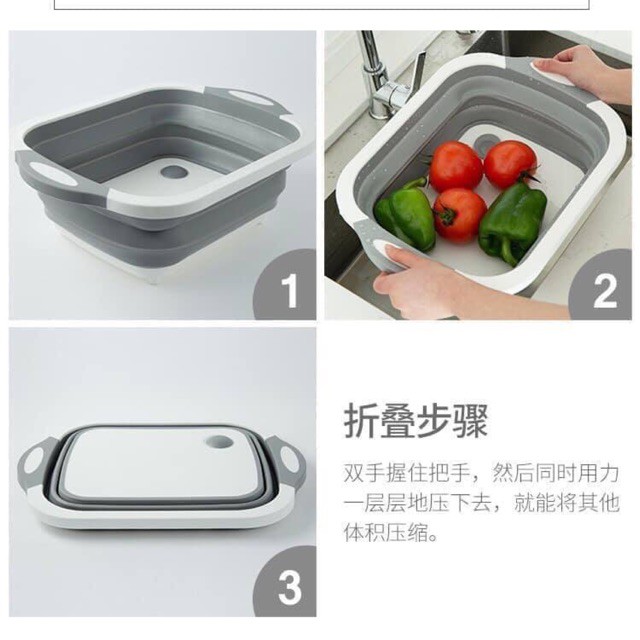 1

2

3

折叠步骤

双手握住把手，然后同时用力一层层地压下去，就能将其他体积压缩。