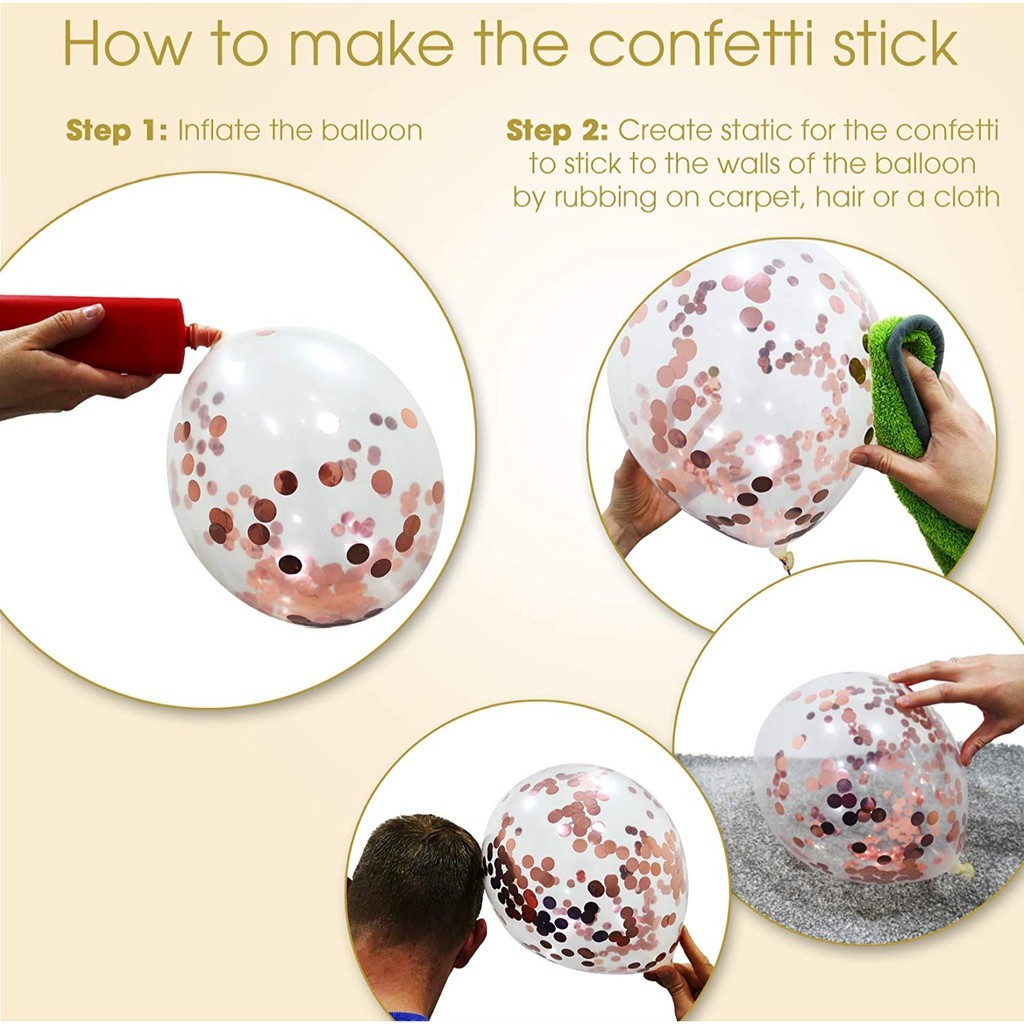 How to make the confetti stick

Step 1: Inflate the balloon

Step 2: Create static for the confetti to stick to the walls of the balloon by rubbing on carpet, hair or a cloth