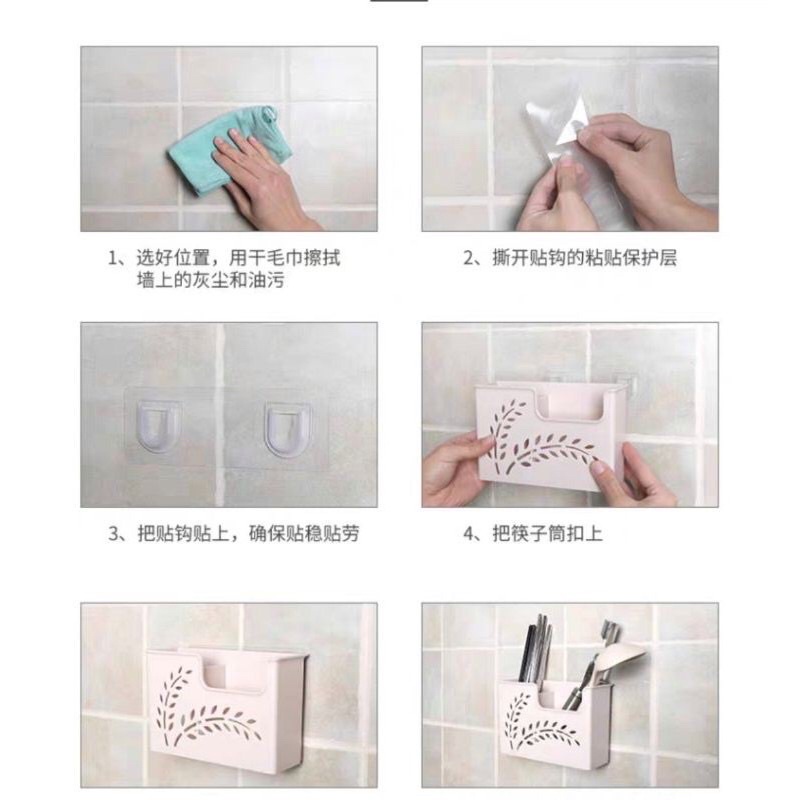 1、选好位置，用干毛巾擦拭墙上的灰尘和油污

2、撕开贴钩的粘贴保护层

3、把贴钩贴上，确保贴稳贴劳

4、把筷子筒扣上