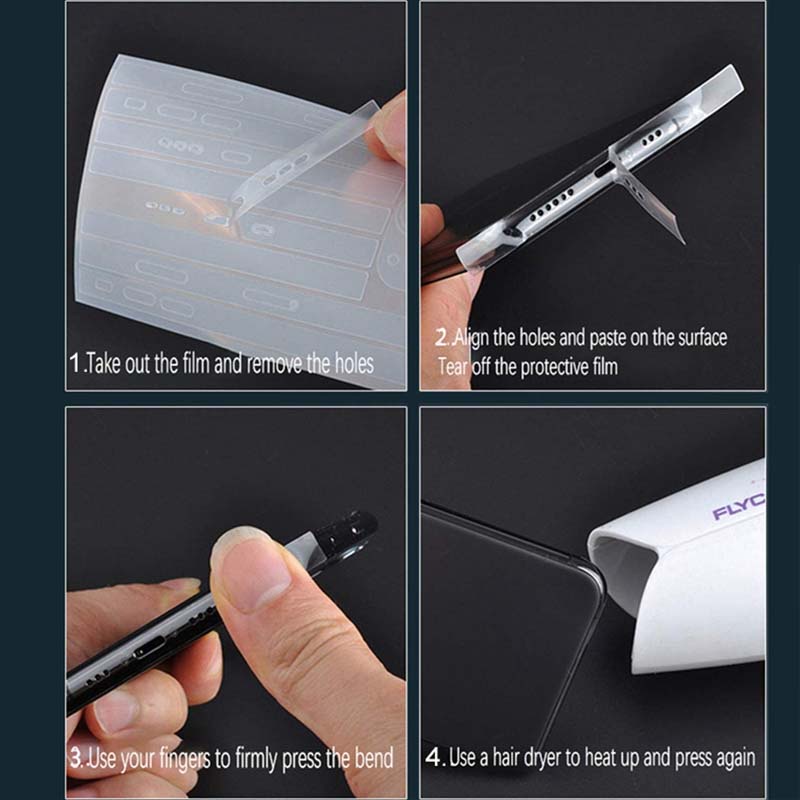 1.Take out the film and remove the holes

2.Align the holes and paste on the surface
Tear off the protective film

3.Use your fingers to firmly press the bend

FLYC

4.Use a hair dryer to heat up and press again