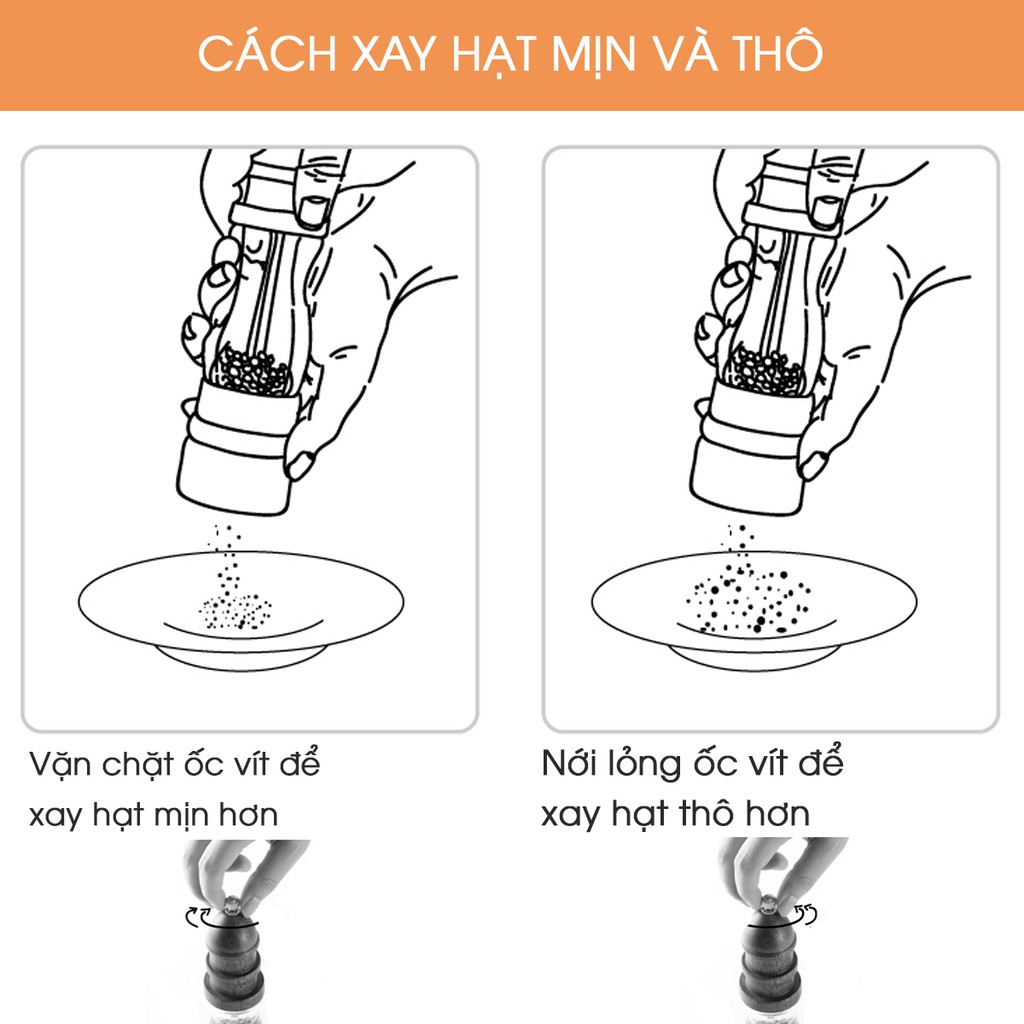 CÁCH XAY HẠT MỊN VÀ THÔ

Vặn chặt ốc vít để xay hạt mịn hơn

Nới lỏng ốc vít để xay hạt thô hơn