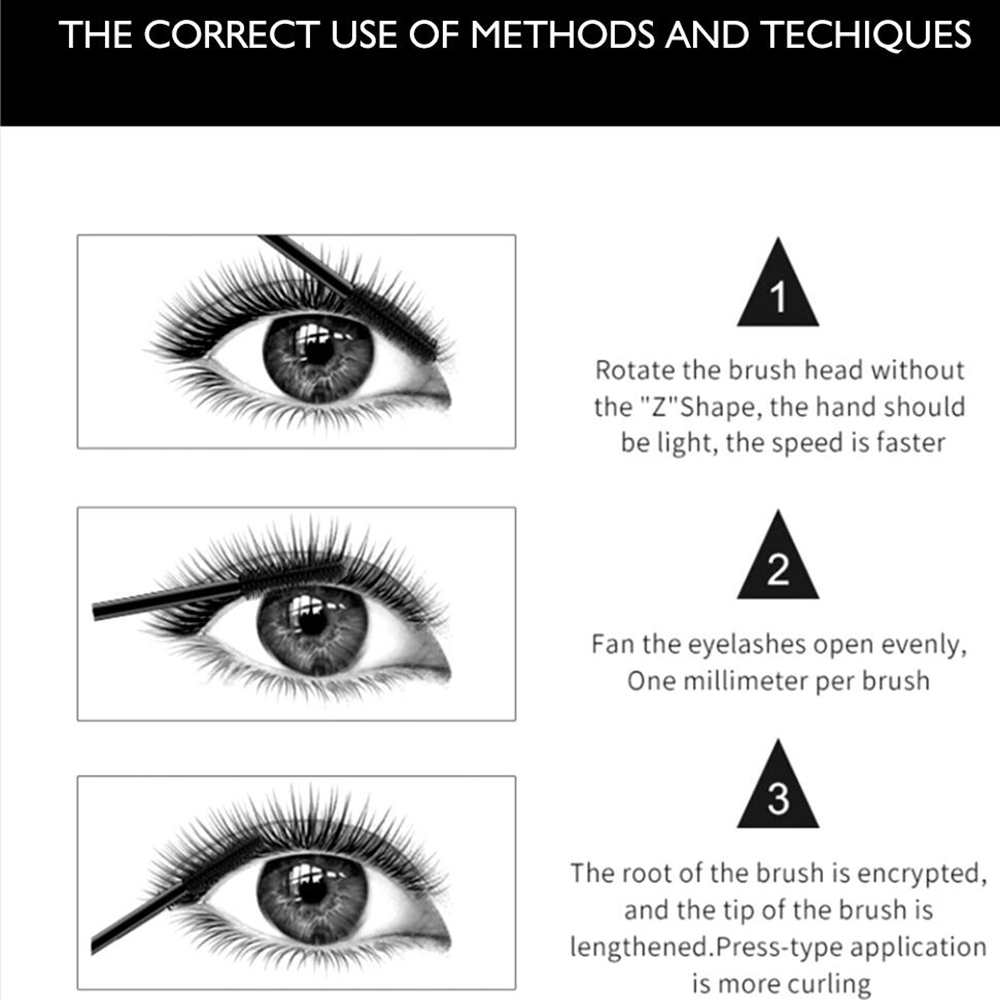 THE CORRECT USE OF METHODS AND TECHIQUES

1

Rotate the brush head without the "Z"Shape, the hand should be light, the speed is faster

2

Fan the eyelashes open evenly, One millimeter per brush

3

The root of the brush is encrypted, and the tip of the brush is lengthened.Press-type application is more curling