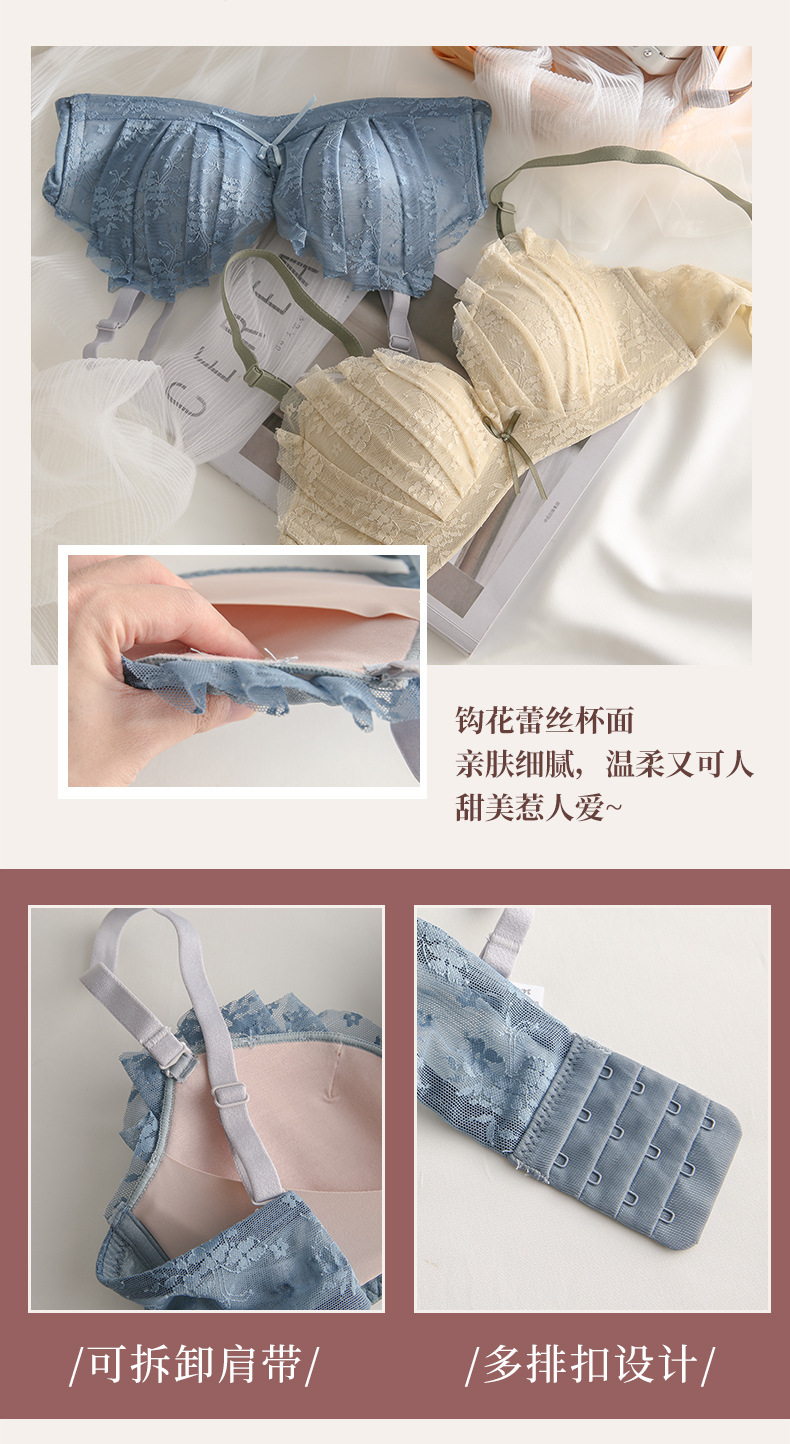 CEREA

钩花蕾丝杯面
亲肤细腻，温柔又可人
甜美惹人爱~

/可拆卸肩带/

/多排扣设计/