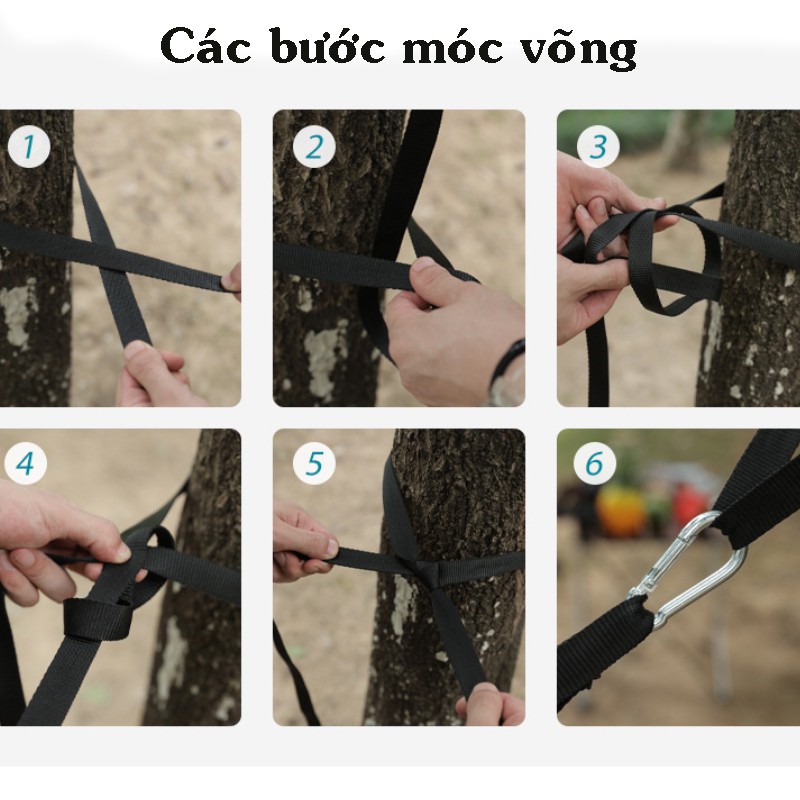 Các bước móc võng

1

2

3

4

5

6