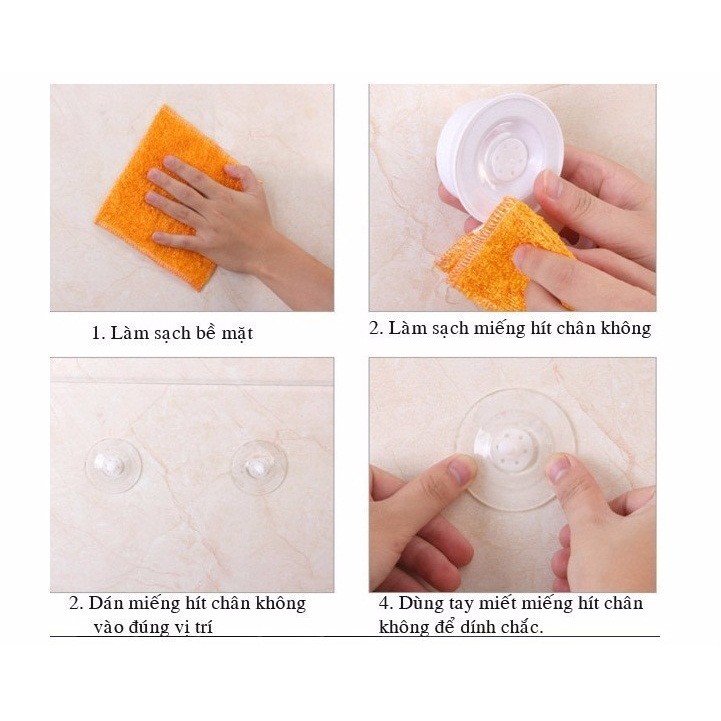 1. Làm sạch bề mặt

2. Làm sạch miếng hít chân không

2. Dán miếng hít chân không vào đúng vị trí

4. Dùng tay miết miếng hít chân không để dính chắc.