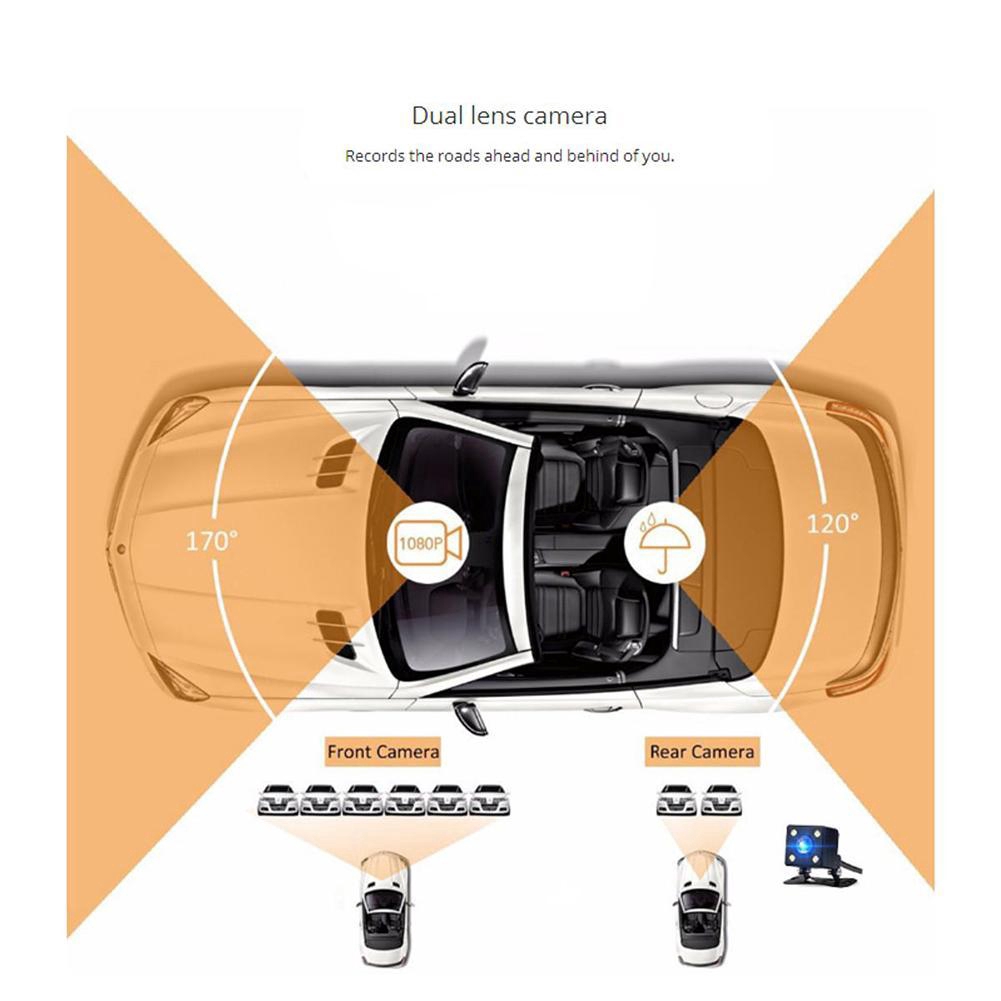 Dual lens camera

Records the roads ahead and behind of you.

170°

1080P

120°

Front Camera

Rear Camera