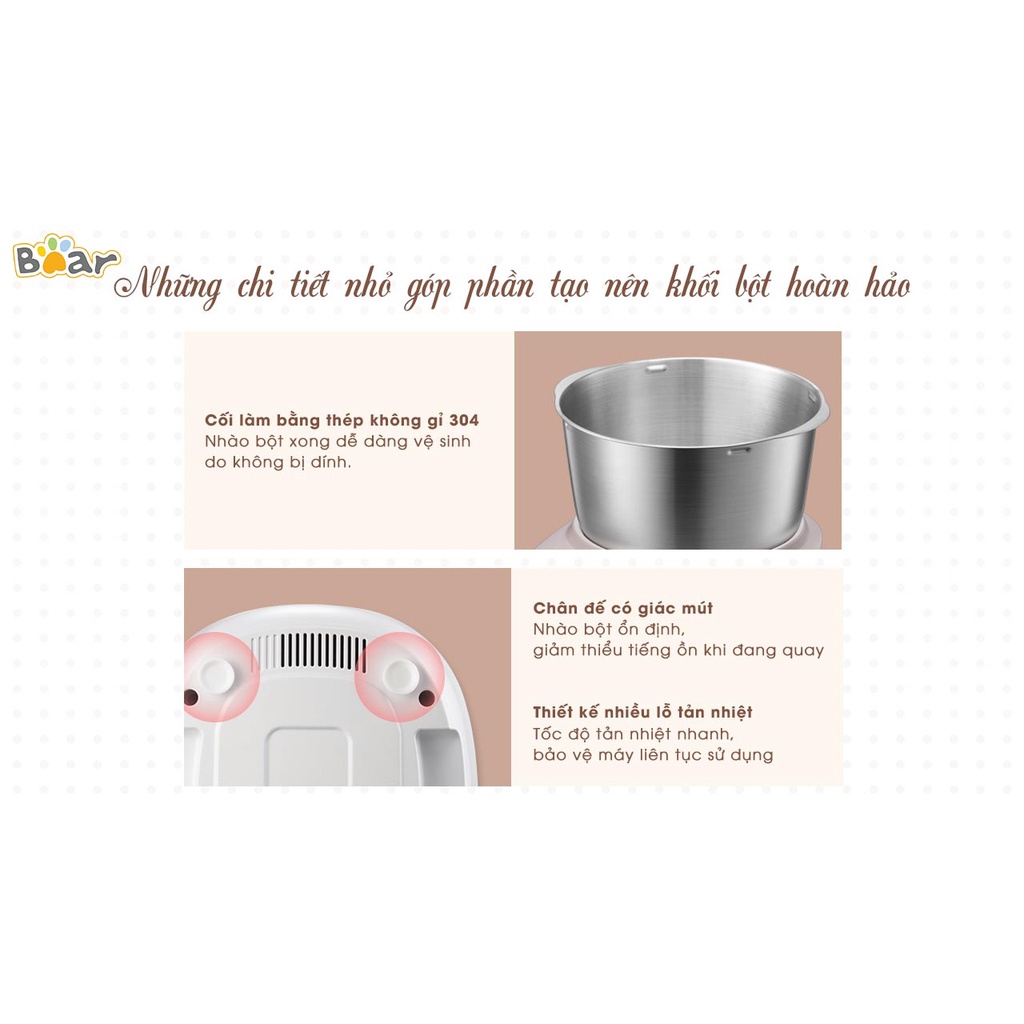 Bear

Những chi tiết nhỏ góp phần tạo nên khối bột hoàn hảo

Cối làm bằng thép không gỉ 304
Nhào bột xong dễ dàng vệ sinh do không bị dính.

Chân đế có giác mút
Nhào bột ổn định, giảm thiểu tiếng ồn khi đang quay

Thiết kế nhiều lỗ tản nhiệt
Tốc độ tản nhiệt nhanh, bảo vệ máy liên tục sử dụng