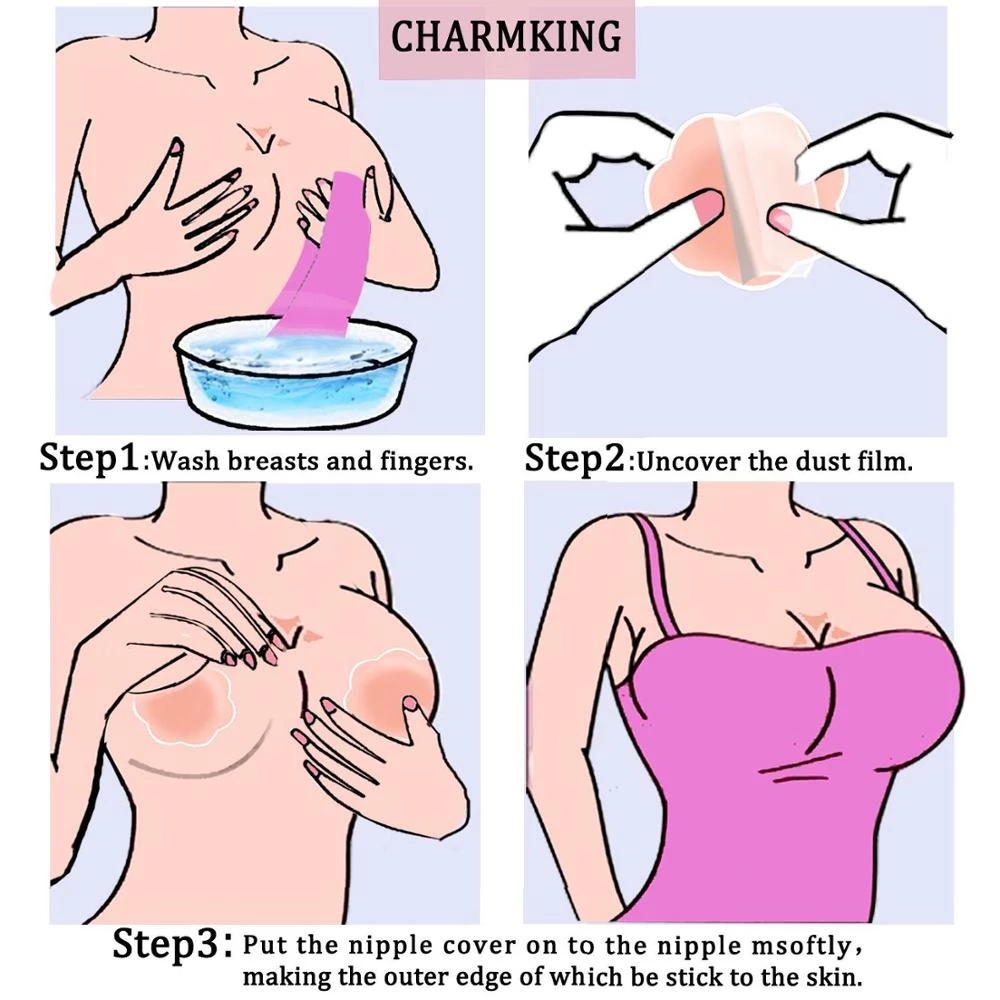 CHARMKING

Step1:Wash breasts and fingers.

Step2:Uncover the dust film.

Step3: Put the nipple cover on to the nipple msoftly, making the outer edge of which be stick to the skin.