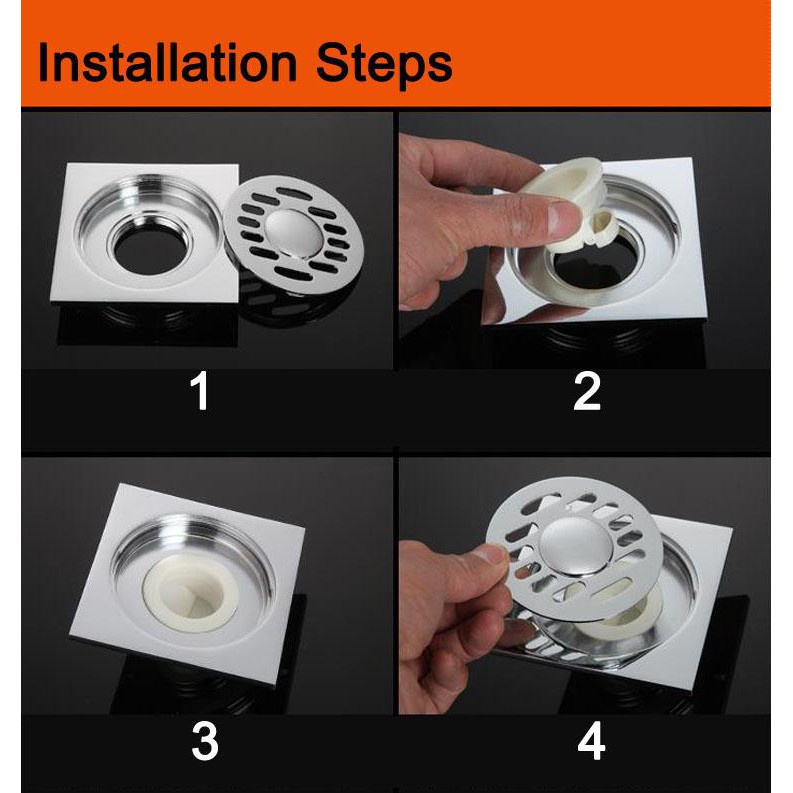 Installation Steps

1

2

3

4