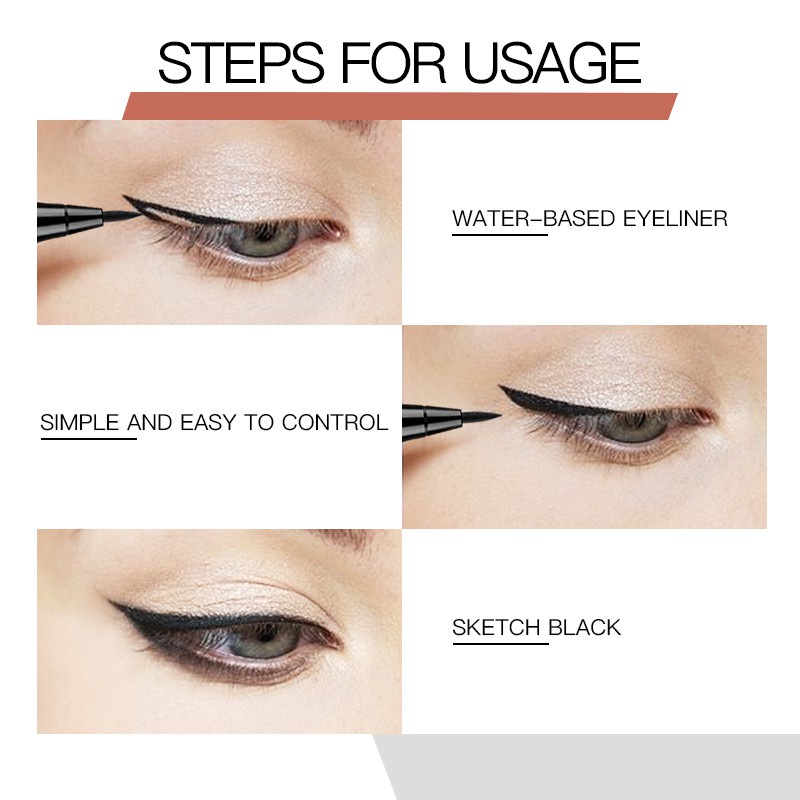 STEPS FOR USAGE

WATER-BASED EYELINER

SIMPLE AND EASY TO CONTROL

SKETCH BLACK