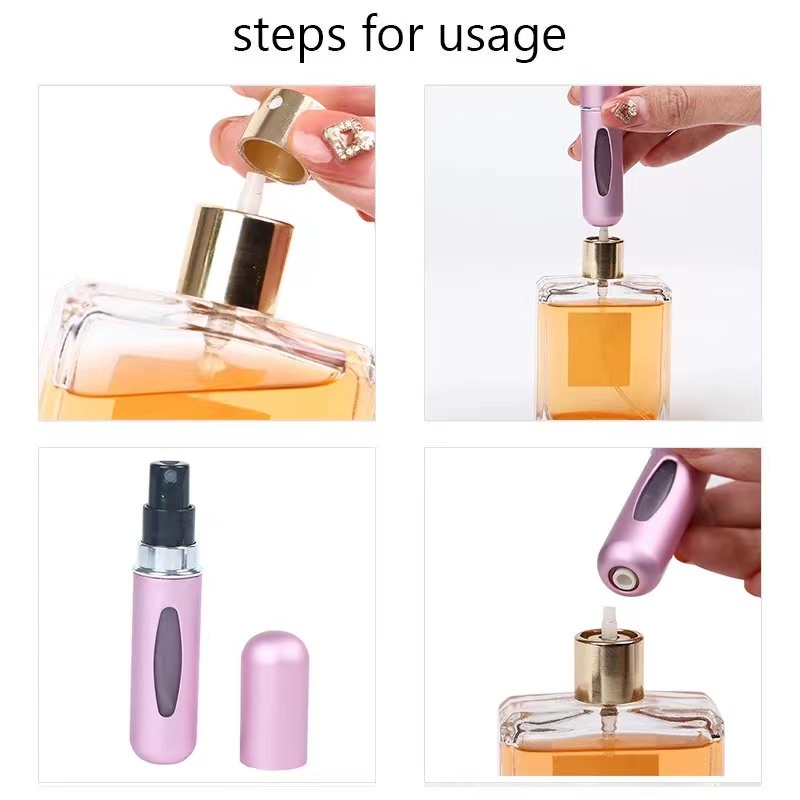 steps for usage