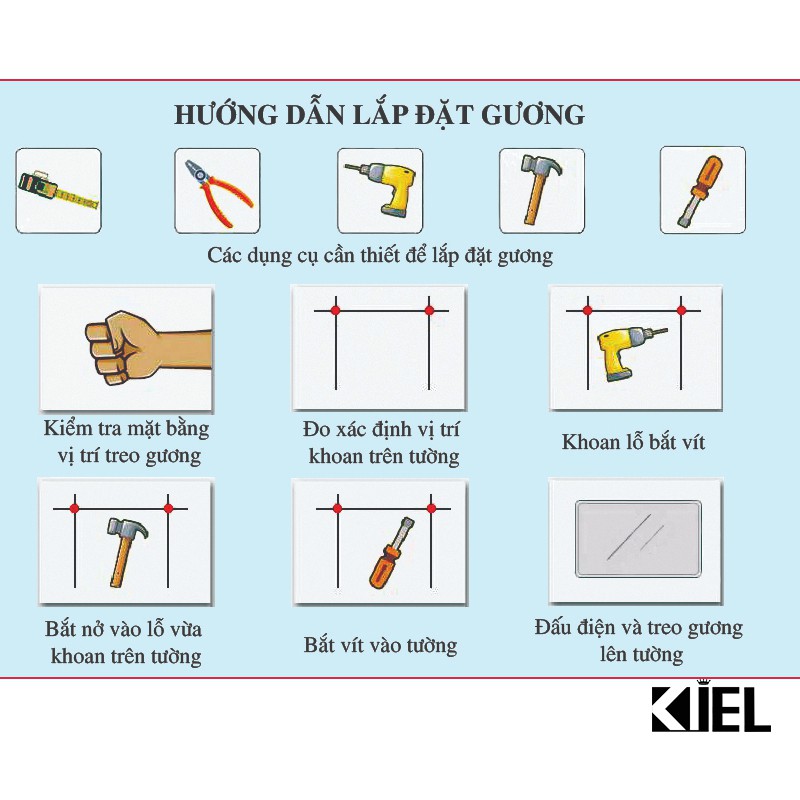 HƯỚNG DẪN LẮP ĐẶT GƯƠNG

Các dụng cụ cần thiết để lắp đặt gương

Kiểm tra mặt bằng vị trí treo gương

Đo xác định vị trí khoan trên tường

Khoan lỗ bắt vít

Bắt nở vào lỗ vừa khoan trên tường

Bắt vít vào tường

Đấu điện và treo gương lên tường

KIEL