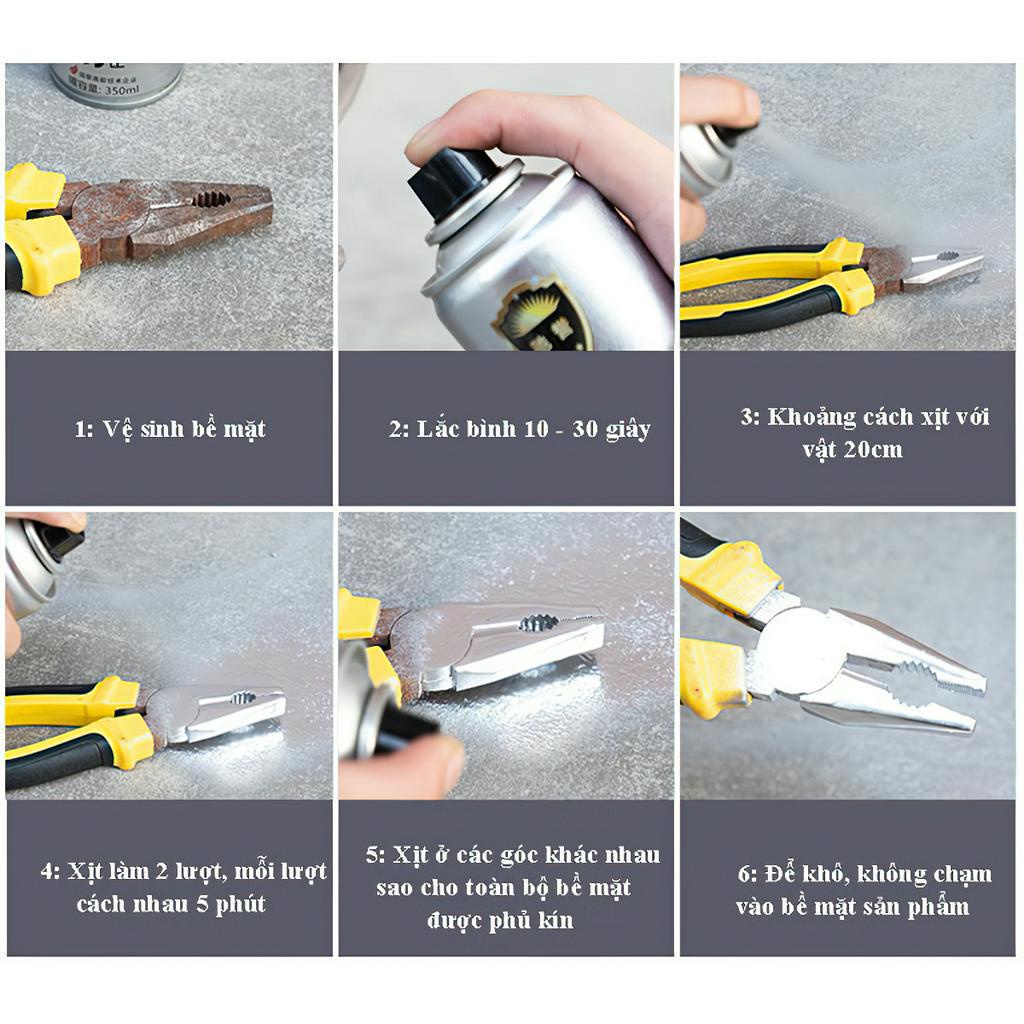 350ml

1: Vệ sinh bề mặt

2: Lắc bình 10 - 30 giây

3: Khoảng cách xịt với vật 20cm

4: Xịt làm 2 lượt, mỗi lượt cách nhau 5 phút

5: Xịt ở các góc khác nhau sao cho toàn bộ bề mặt được phủ kín

6: Để khô, không chạm vào bề mặt sản phẩm