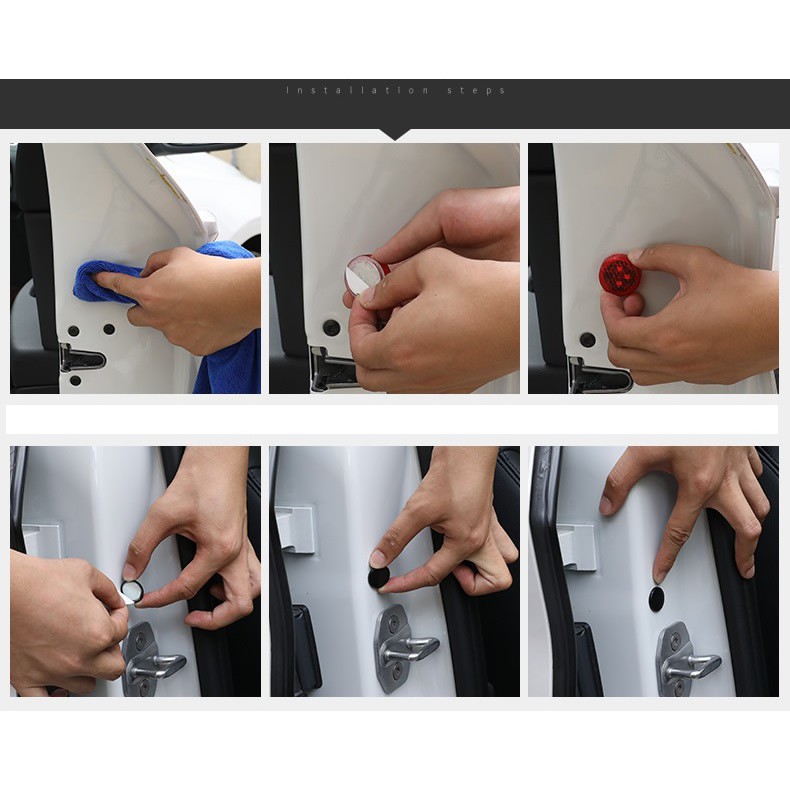 Installation steps