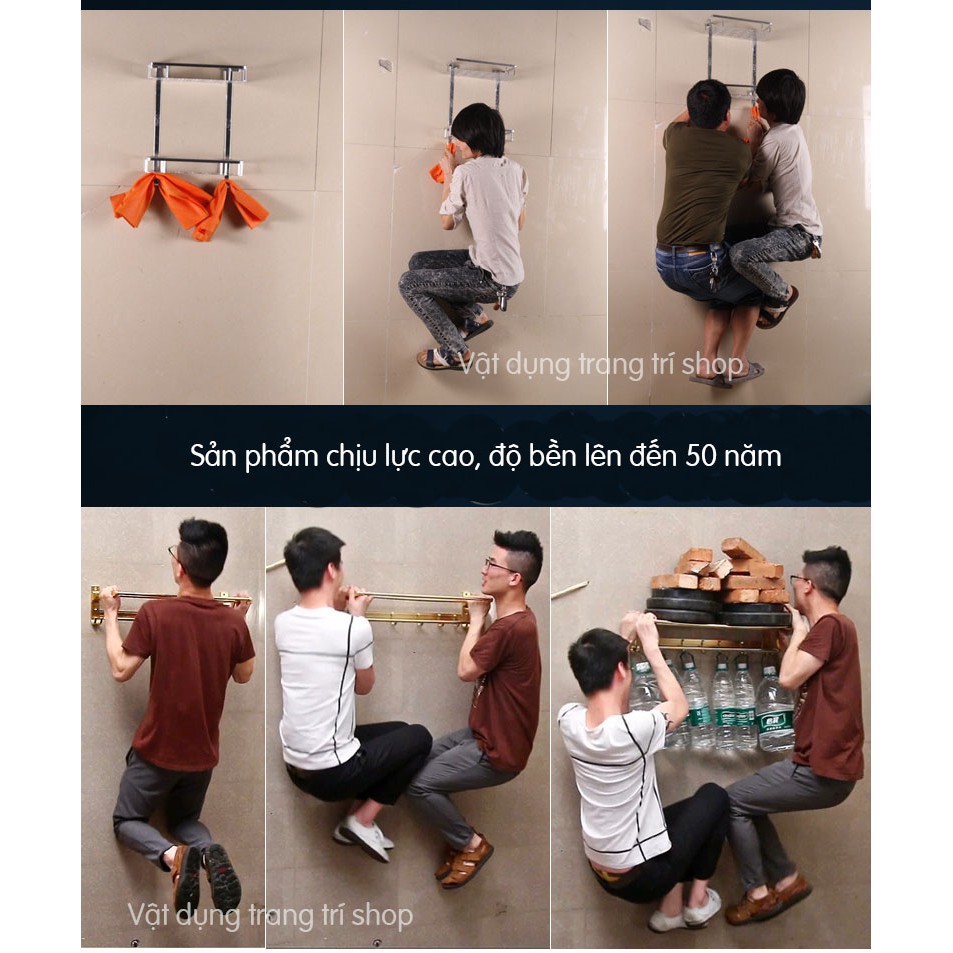 Vật dụng trang trí shop

Sản phẩm chịu lực cao, độ bền lên đến 50 năm

Vật dụng trang trí shop