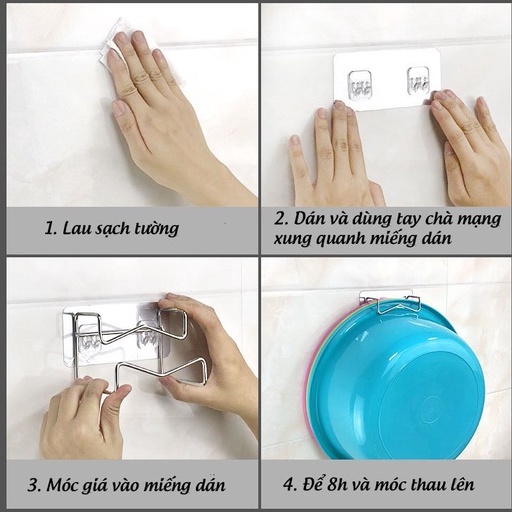 1. Lau sạch tường

2. Dán và dùng tay chà mạng xung quanh miếng dán

3. Móc giá vào miếng dán

4. Để 8h và móc thau lên