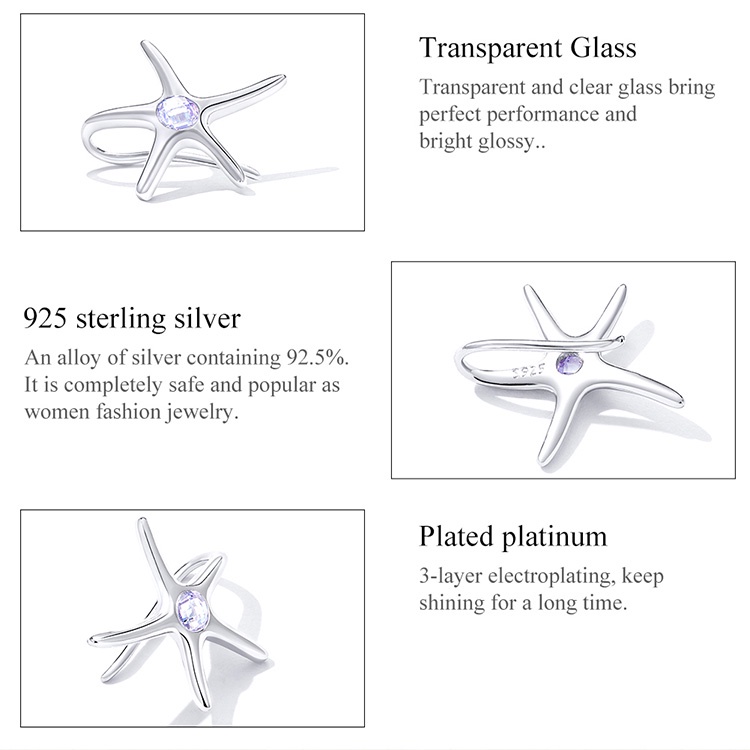 Transparent Glass

Transparent and clear glass bring perfect performance and bright glossy..

925 sterling silver

An alloy of silver containing 92.5%. It is completely safe and popular as women fashion jewelry.

S925

Plated platinum

3-layer electroplating, keep shining for a long time.