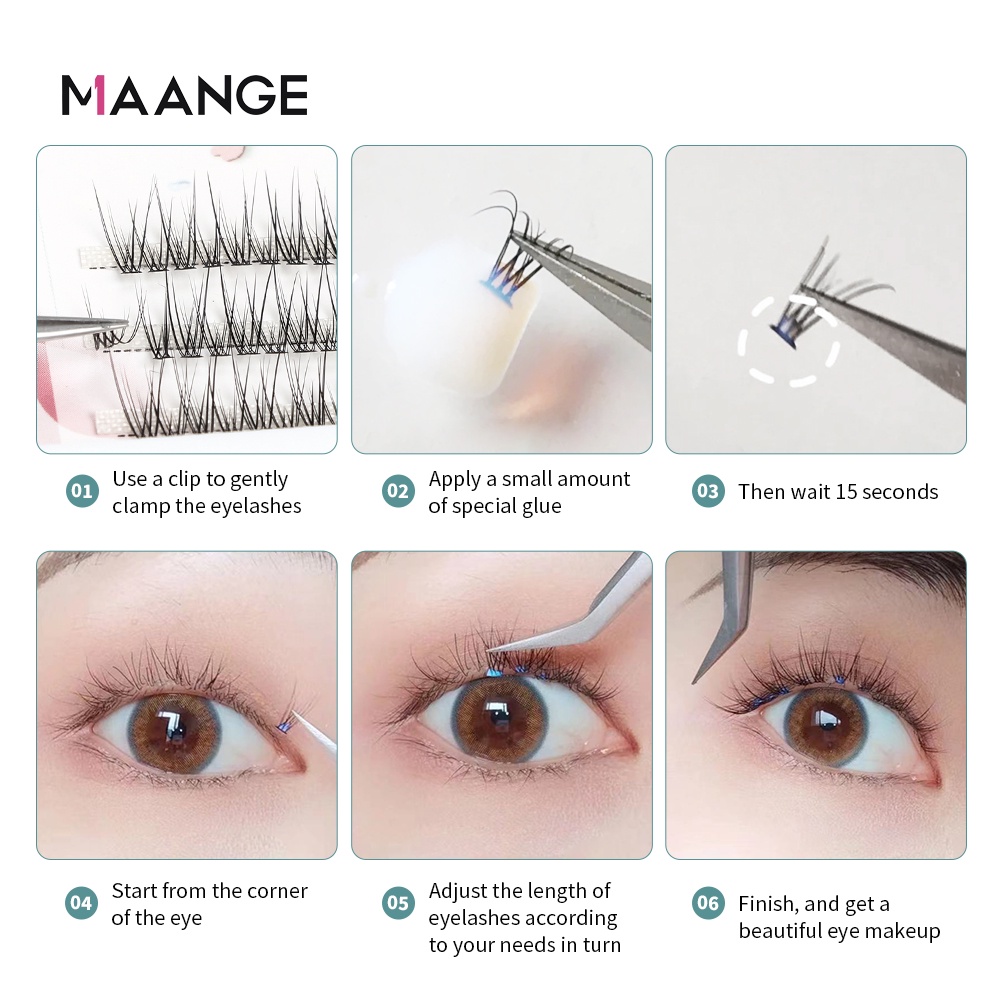 MAANGE

01 Use a clip to gently clamp the eyelashes

02 Apply a small amount of special glue

03 Then wait 15 seconds

04 Start from the corner of the eye

05 Adjust the length of eyelashes according to your needs in turn

06 Finish, and get a beautiful eye makeup