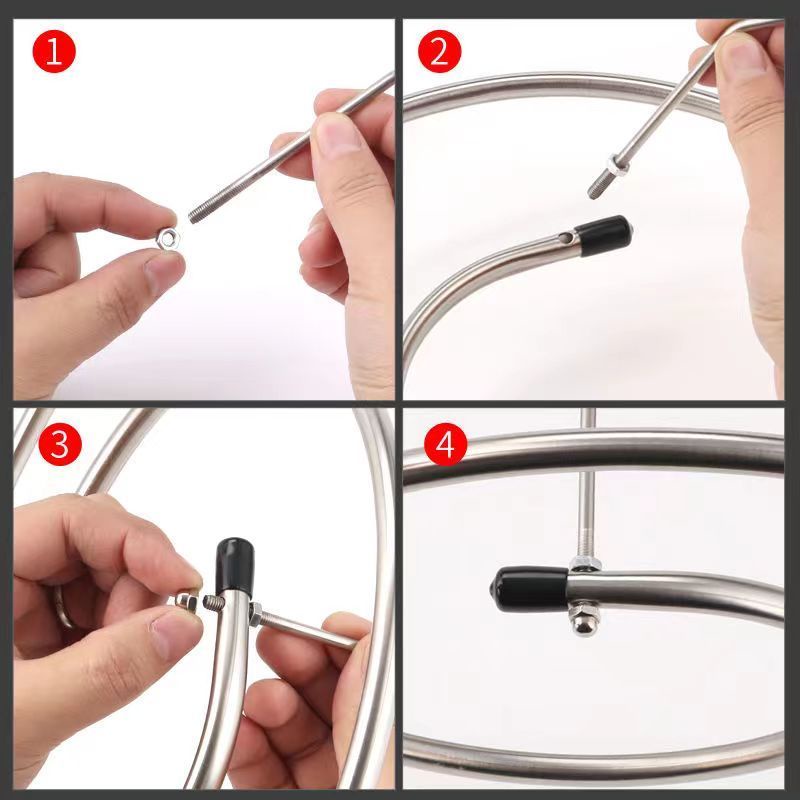 1
2
3
4