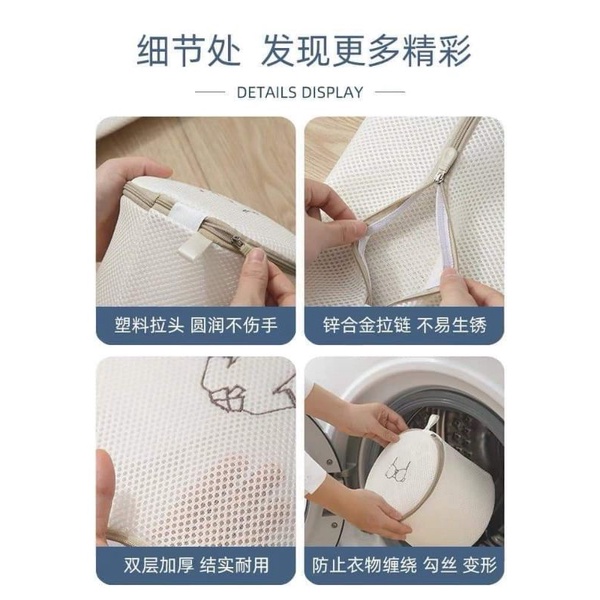 细节处 发现更多精彩

DETAILS DISPLAY

塑料拉头 圆润不伤手

锌合金拉链 不易生锈

双层加厚 结实耐用

防止衣物缠绕 勾丝 变形