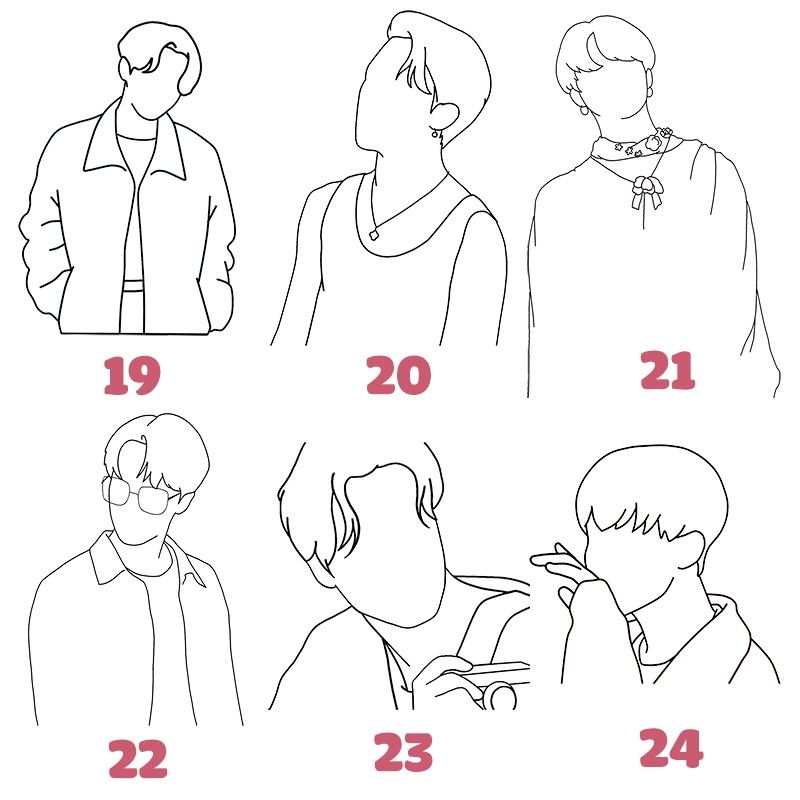 19

20

21

22

23

24