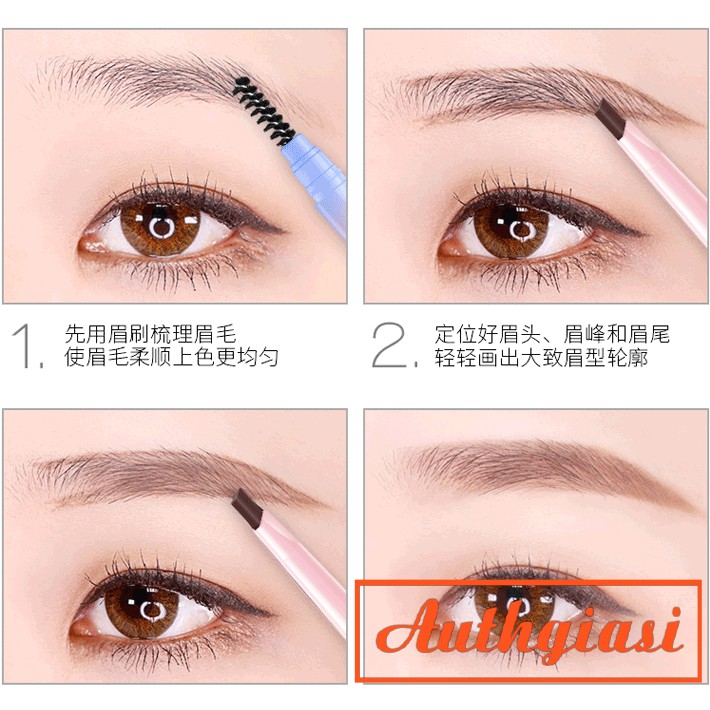 1. 先用眉刷梳理眉毛
使眉毛柔顺上色更均匀

2. 定位好眉头、眉峰和眉尾
轻轻画出大致眉型轮廓

Authgiasi