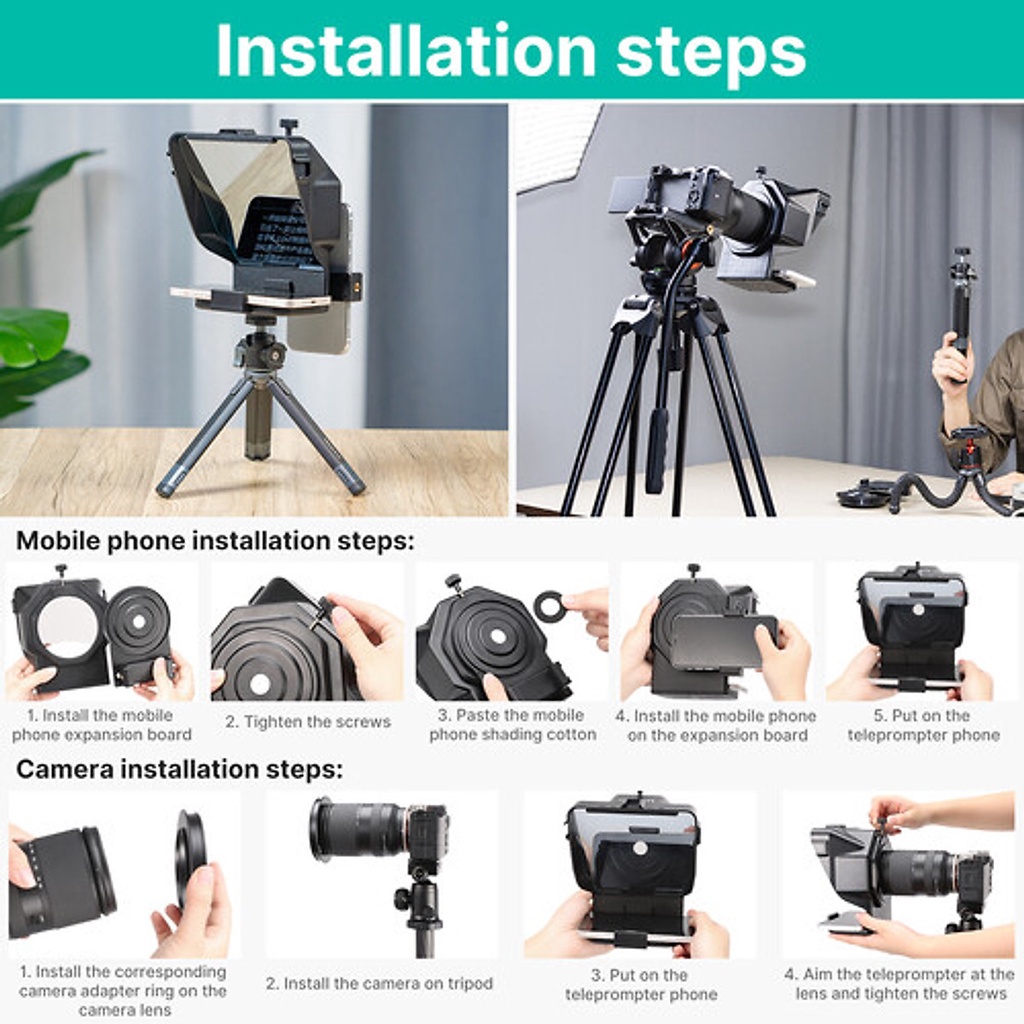 Installation steps

Mobile phone installation steps:

1. Install the mobile phone expansion board

2. Tighten the screws

3. Paste the mobile phone shading cotton

4. Install the mobile phone on the expansion board

5. Put on the teleprompter phone

Camera installation steps:

1. Install the corresponding camera adapter ring on the camera lens

2. Install the camera on tripod

3. Put on the teleprompter phone

4. Aim the teleprompter at the lens and tighten the screws