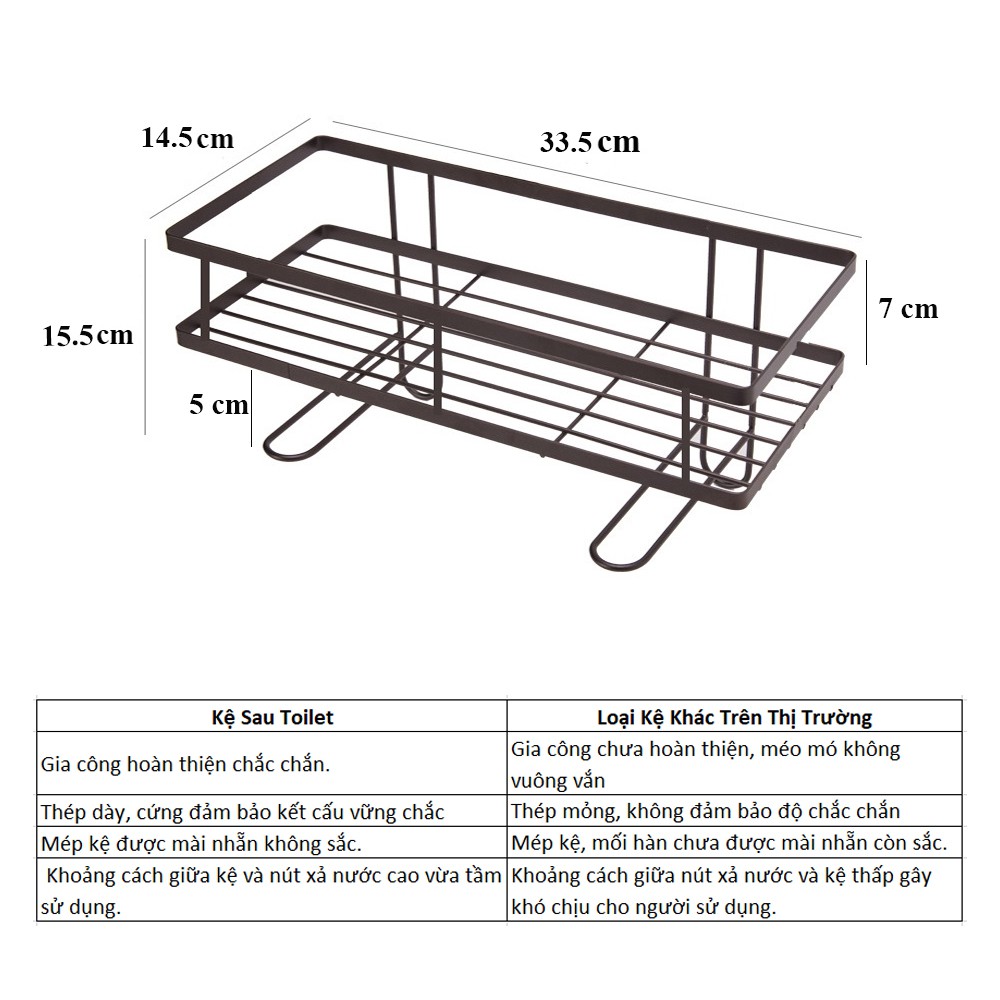 14.5 cm

33.5 cm

15.5 cm

7 cm

5 cm

| Kệ Sau Toilet | Loại Kệ Khác Trên Thị Trường |
|---|---|
| Gia công hoàn thiện chắc chắn. | Gia công chưa hoàn thiện, méo mó không vuông vắn |
| Thép dày, cứng đảm bảo kết cấu vững chắc | Thép mỏng, không đảm bảo độ chắc chắn |
| Mép kệ được mài nhẵn không sắc. | Mép kệ, mối hàn chưa được mài nhẵn còn sắc. |
| Khoảng cách giữa kệ và nút xả nước cao vừa tầm sử dụng. | Khoảng cách giữa nút xả nước và kệ thấp gây khó chịu cho người sử dụng. |