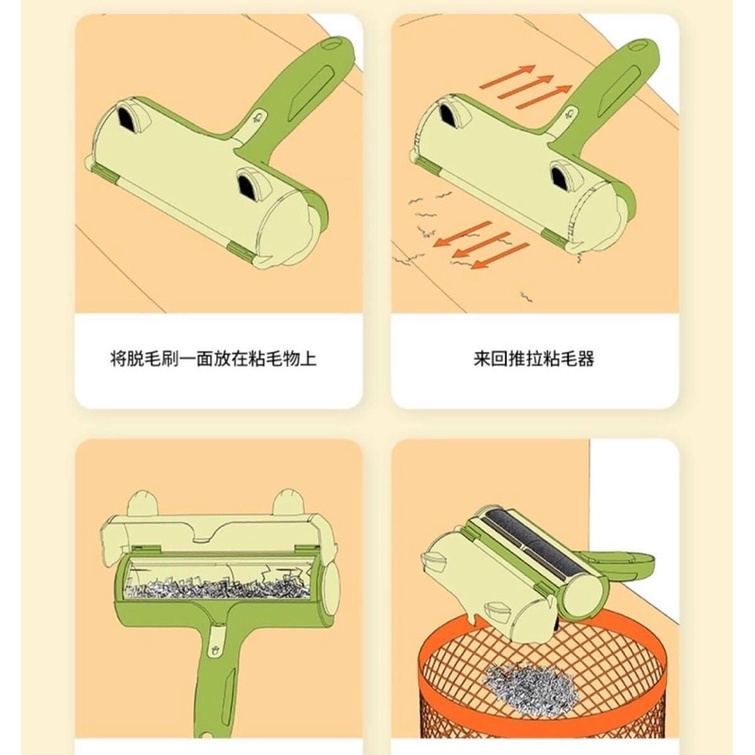 将脱毛刷一面放在粘毛物上

来回推拉粘毛器