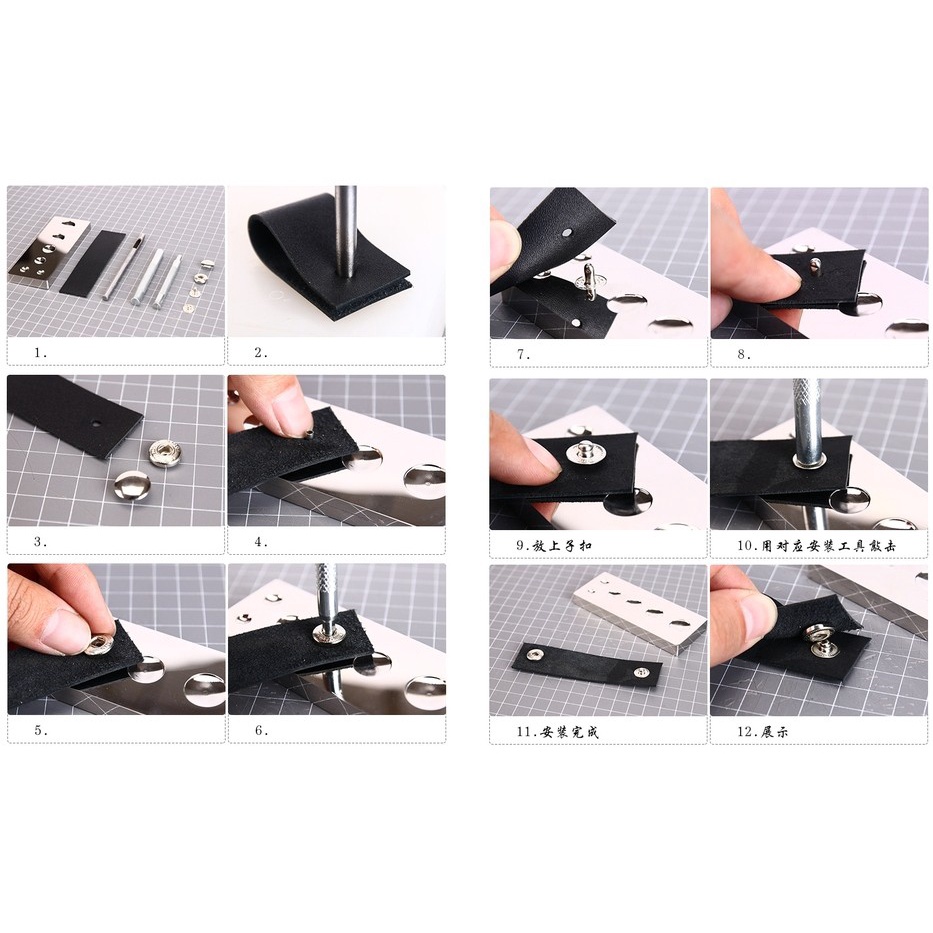 1.

2.

3.

4.

5.

6.

7.

8.

9.放上子扣

10.用对应安装工具敲击

11.安装完成

12.展示