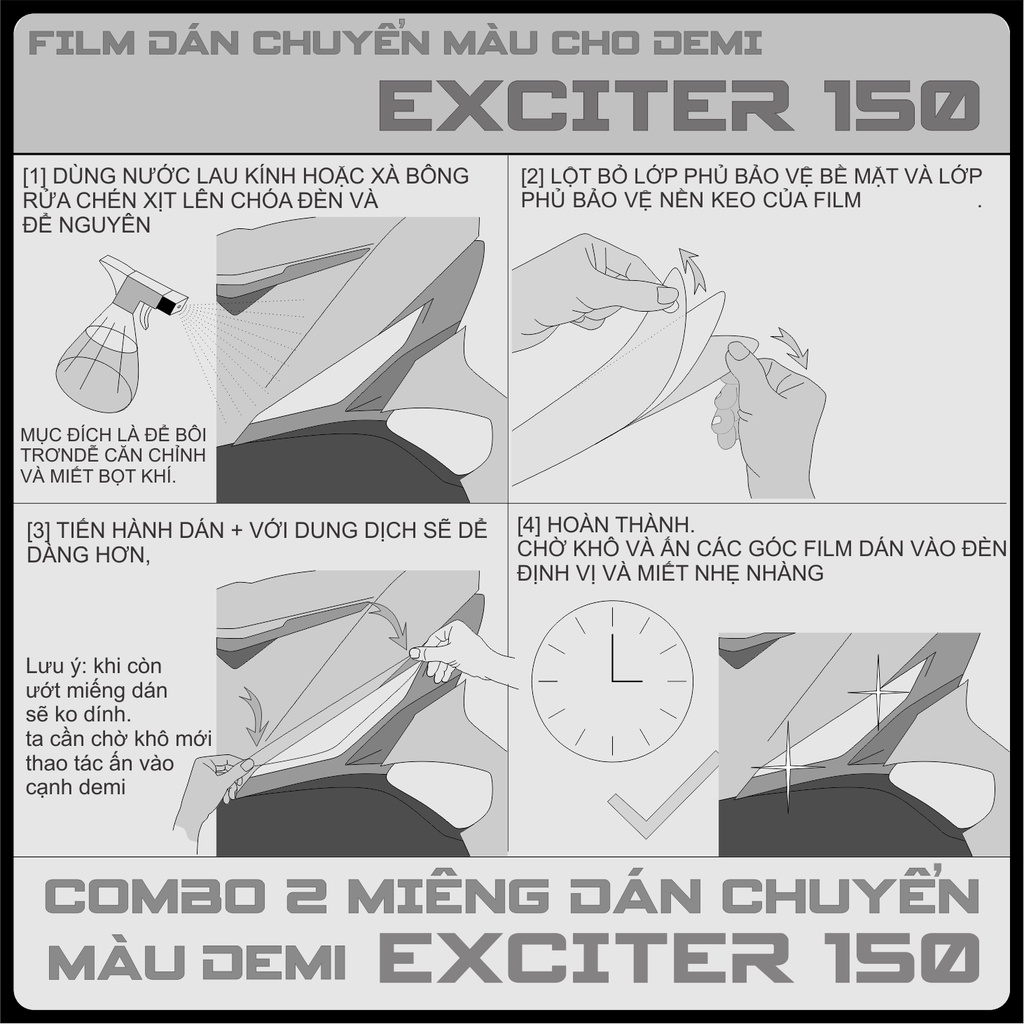 FILM DÁN CHUYỂN MÀU CHO DEMI

EXCITER 150

[1] DÙNG NƯỚC LAU KÍNH HOẶC XÀ BÔNG RỬA CHÉN XỊT LÊN CHÓA ĐÈN VÀ ĐỂ NGUYÊN

MỤC ĐÍCH LÀ ĐỂ BÔI TRƠNDỄ CĂN CHỈNH VÀ MIẾT BỌT KHÍ.

[2] LỘT BỎ LỚP PHỦ BẢO VỆ BỀ MẶT VÀ LỚP PHỦ BẢO VỆ NỀN KEO CỦA FILM .

[3] TIẾN HÀNH DÁN + VỚI DUNG DỊCH SẼ DỄ DÀNG HƠN,

Lưu ý: khi còn ướt miếng dán sẽ ko dính. ta cần chờ khô mới thao tác ấn vào cạnh demi

[4] HOÀN THÀNH.
CHỜ KHÔ VÀ ẤN CÁC GÓC FILM DÁN VÀO ĐÈN ĐỊNH VỊ VÀ MIẾT NHẸ NHÀNG

COMBO 2 MIẾNG DÁN CHUYỂN MÀU DEMI EXCITER 150