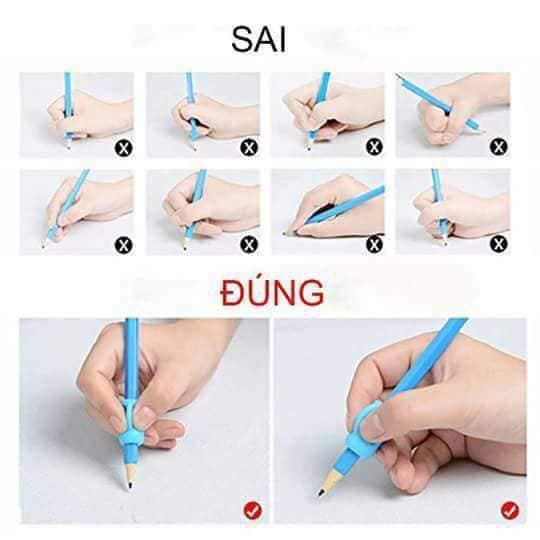 SAI

ĐÚNG