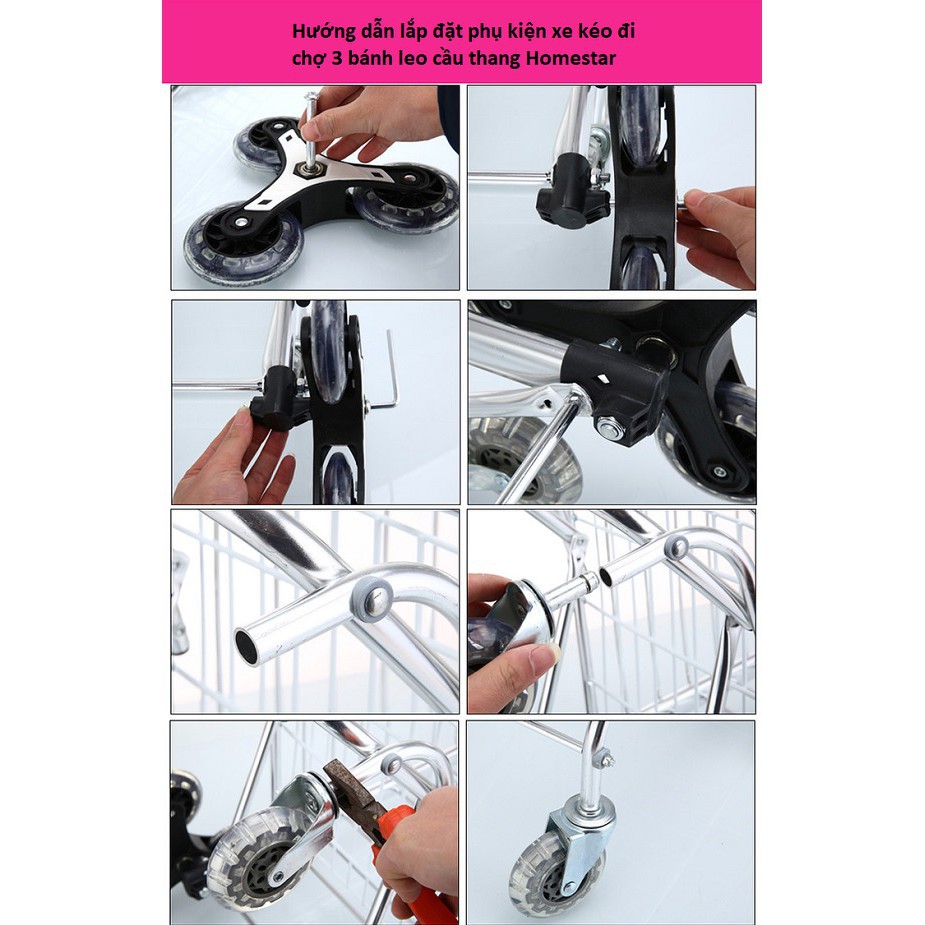 Hướng dẫn lắp đặt phụ kiện xe kéo đi chợ 3 bánh leo cầu thang Homestar