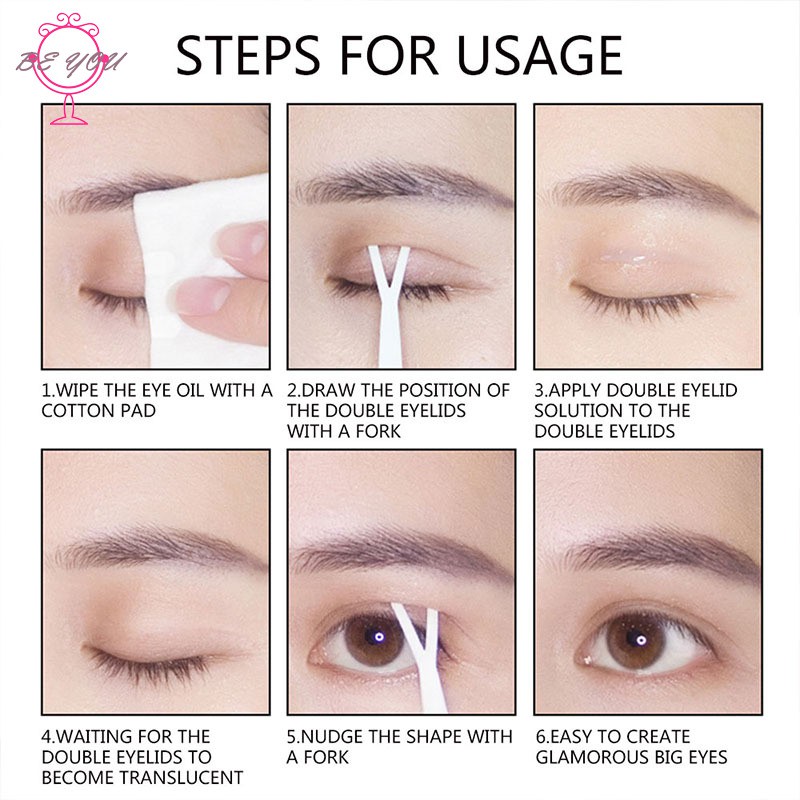 BE YOU

STEPS FOR USAGE

1.WIPE THE EYE OIL WITH A COTTON PAD

2.DRAW THE POSITION OF THE DOUBLE EYELIDS WITH A FORK

3.APPLY DOUBLE EYELID SOLUTION TO THE DOUBLE EYELIDS

4.WAITING FOR THE DOUBLE EYELIDS TO BECOME TRANSLUCENT

5.NUDGE THE SHAPE WITH A FORK

6.EASY TO CREATE GLAMOROUS BIG EYES